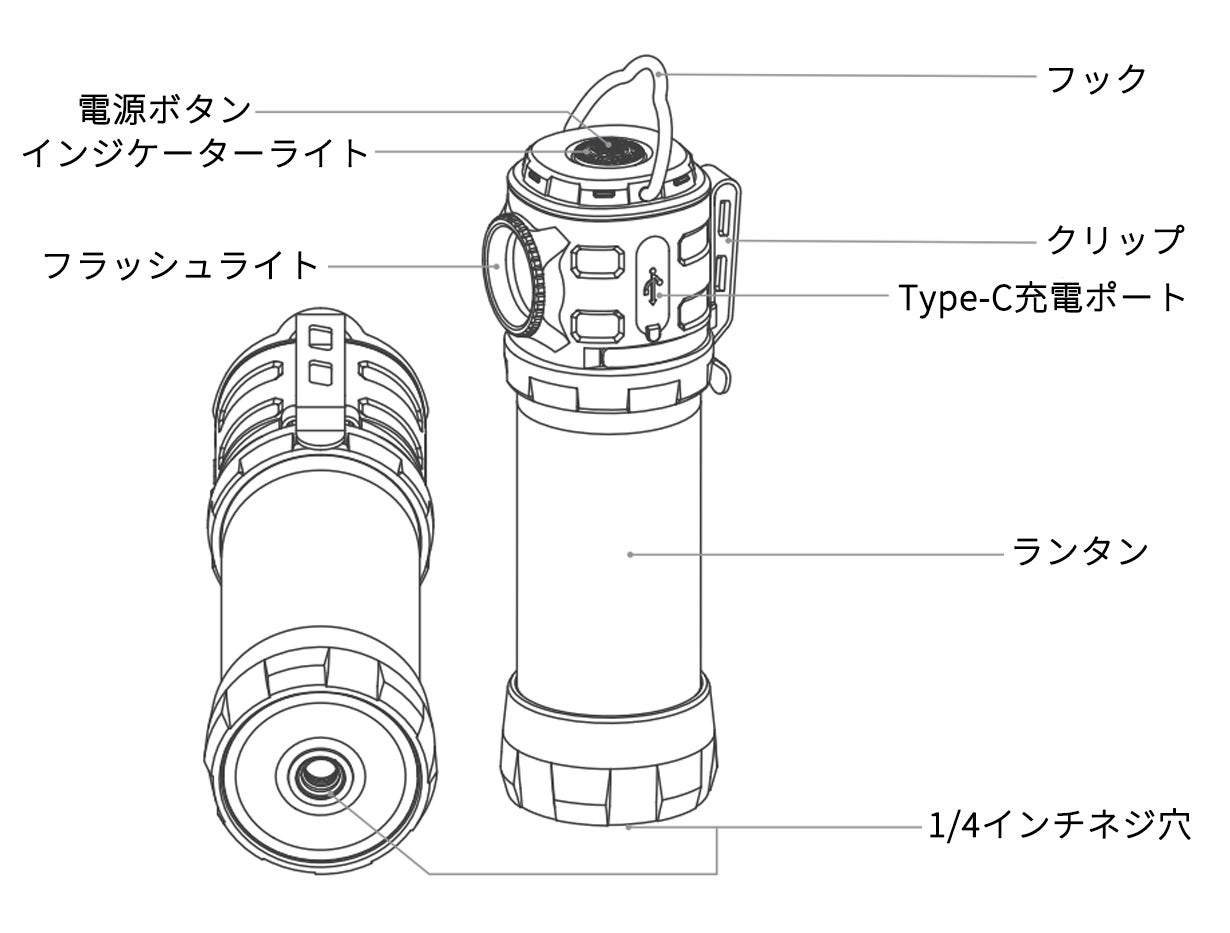 電源ボタン
インジケーターライト
フラッシュライト
フック
クリップ
Type-C充電ポート
ランタン
1/4インチネジ穴