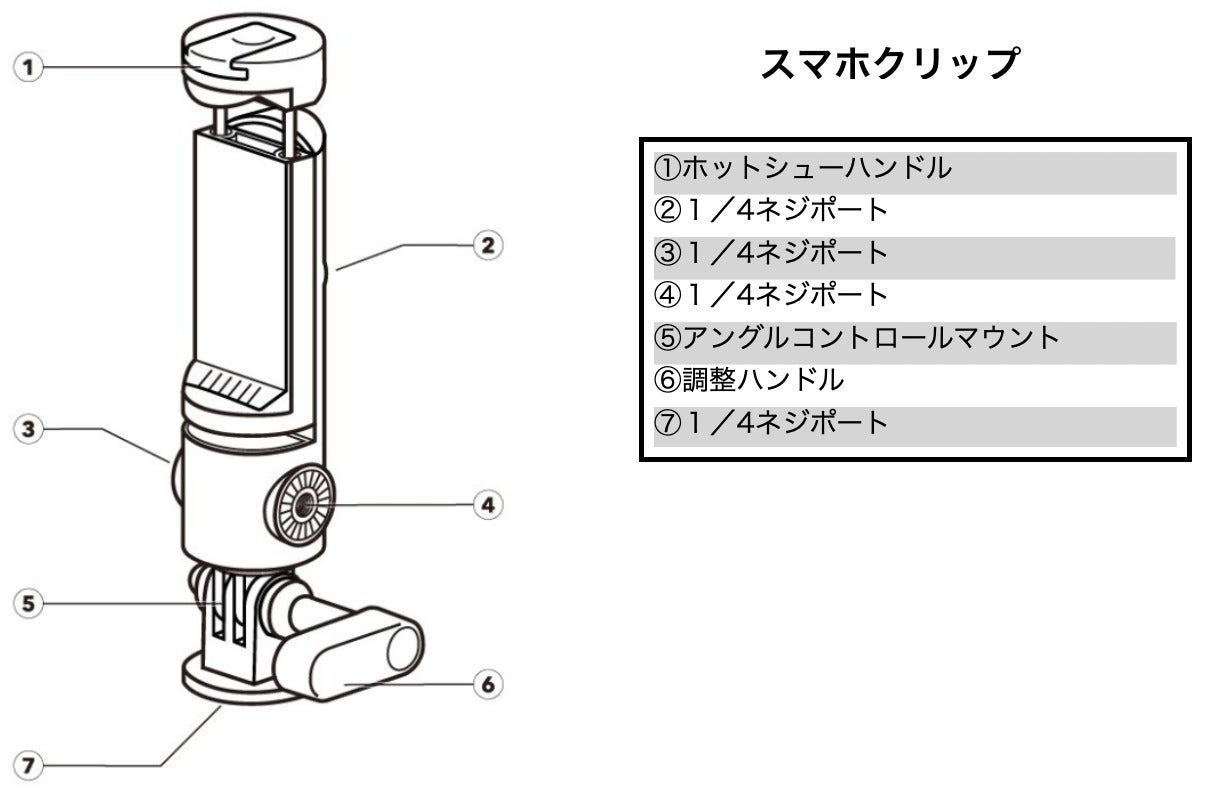 1
2
3
4
5
6
7

スマホクリップ

①ホットシューハンドル
②１／4ネジポート
③１／4ネジポート
④１／4ネジポート
⑤アングルコントロールマウント
⑥調整ハンドル
⑦１／4ネジポート