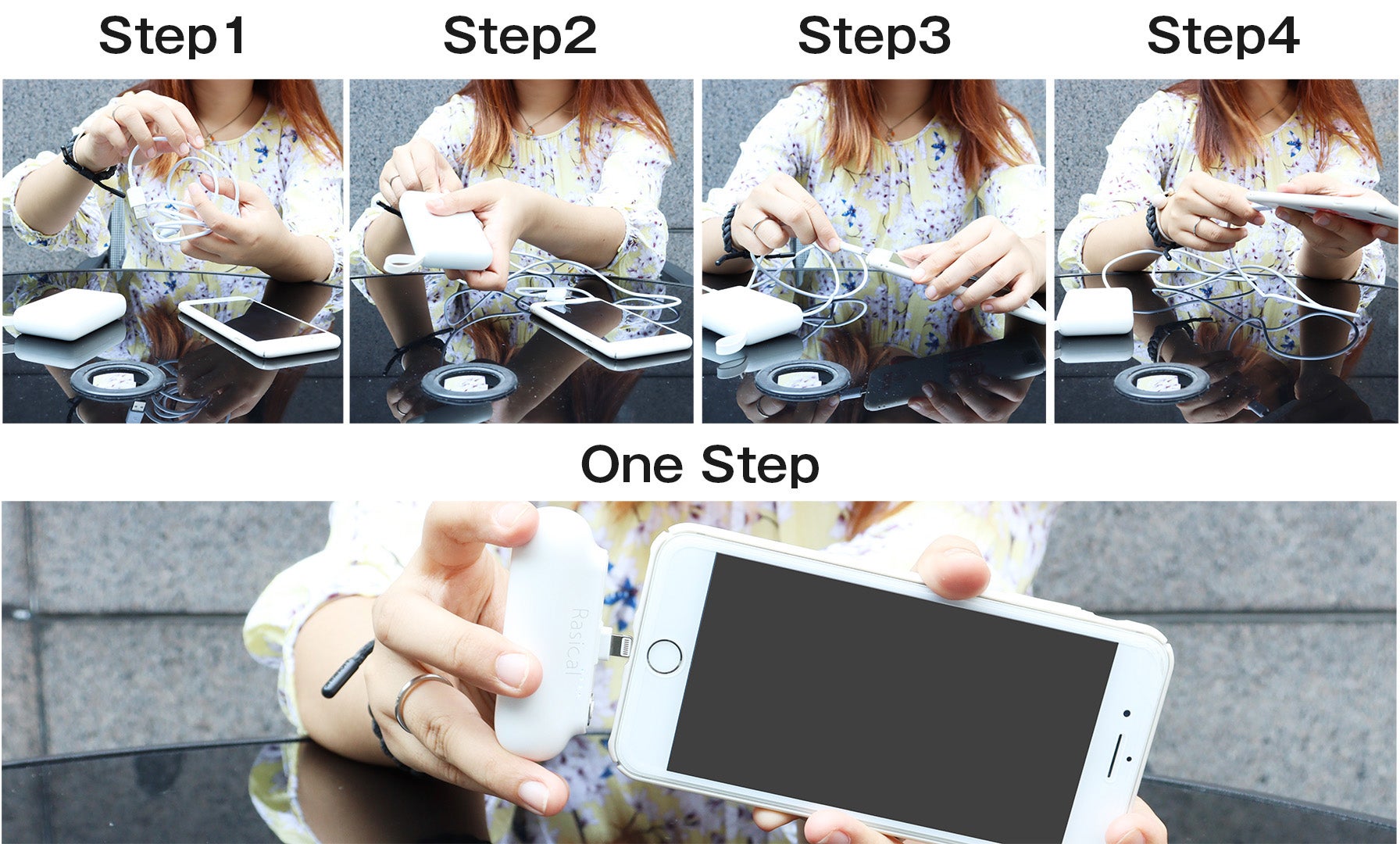 Step1

Step2

Step3

Step4

One Step

Rasical