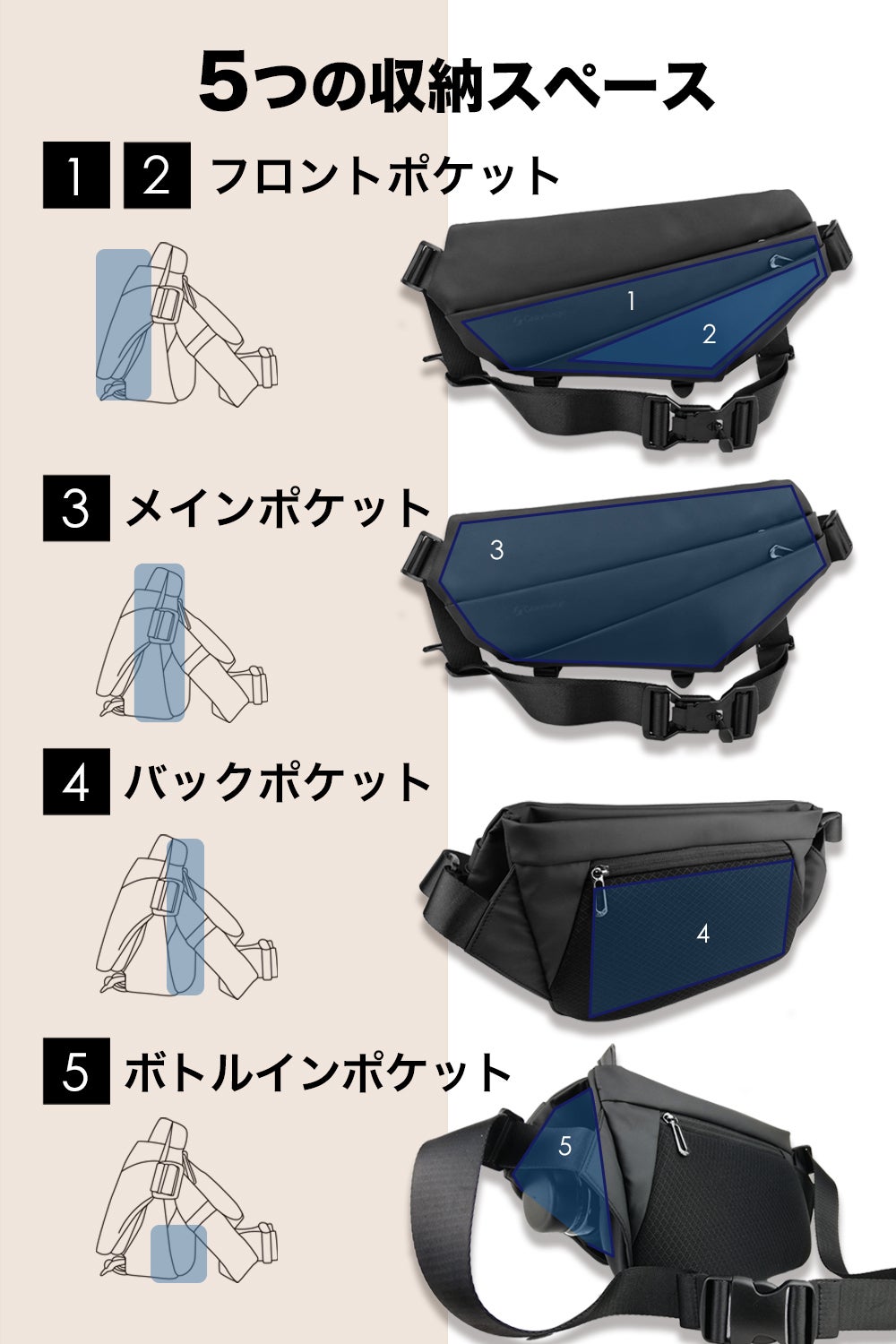 5つの収納スペース

1 2 フロントポケット

1

2

3 メインポケット

3

4 バックポケット

4

5 ボトルインポケット

5