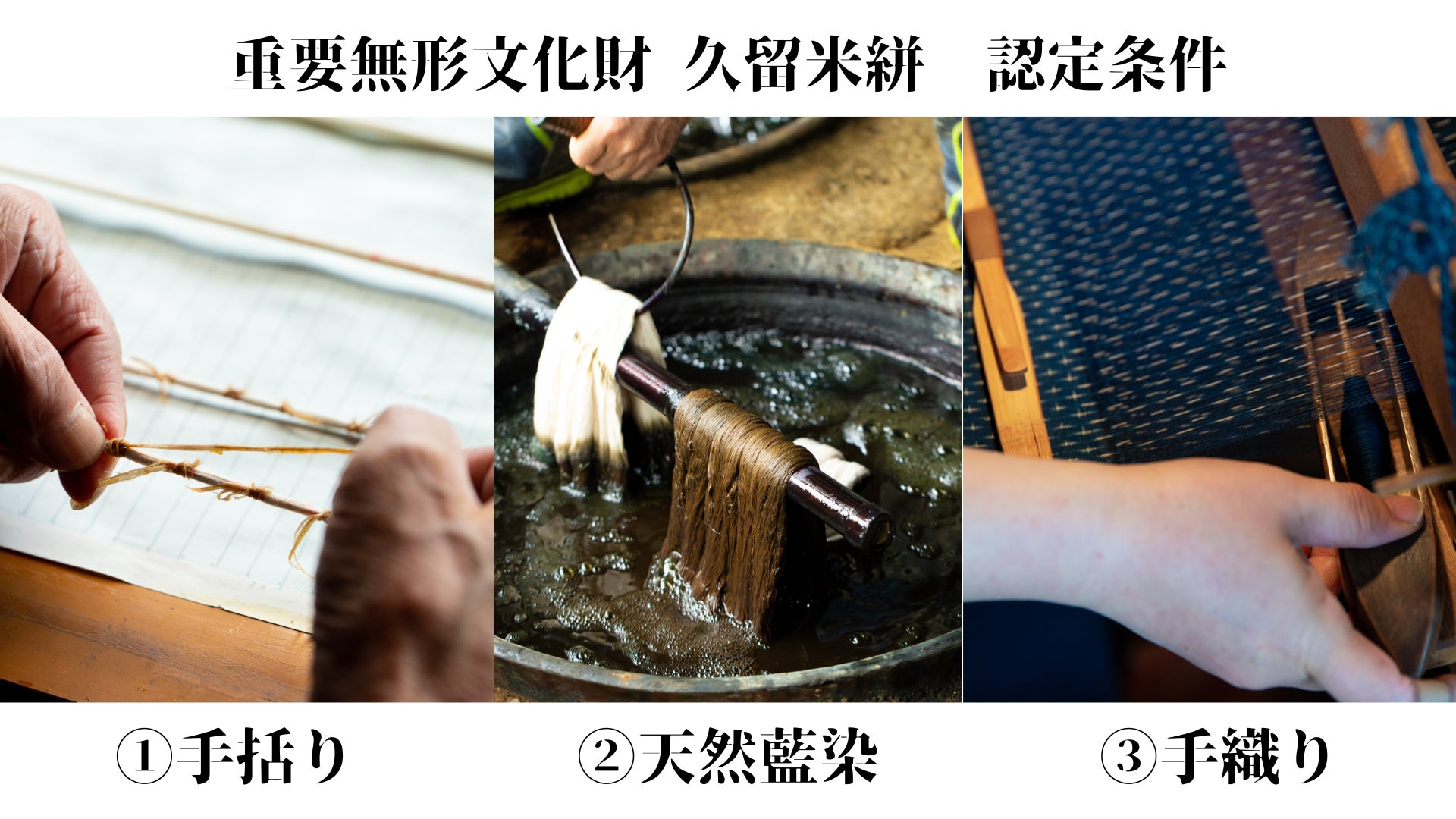 重要無形文化財 久留米絣 認定条件

①手括り

②天然藍染

③手織り