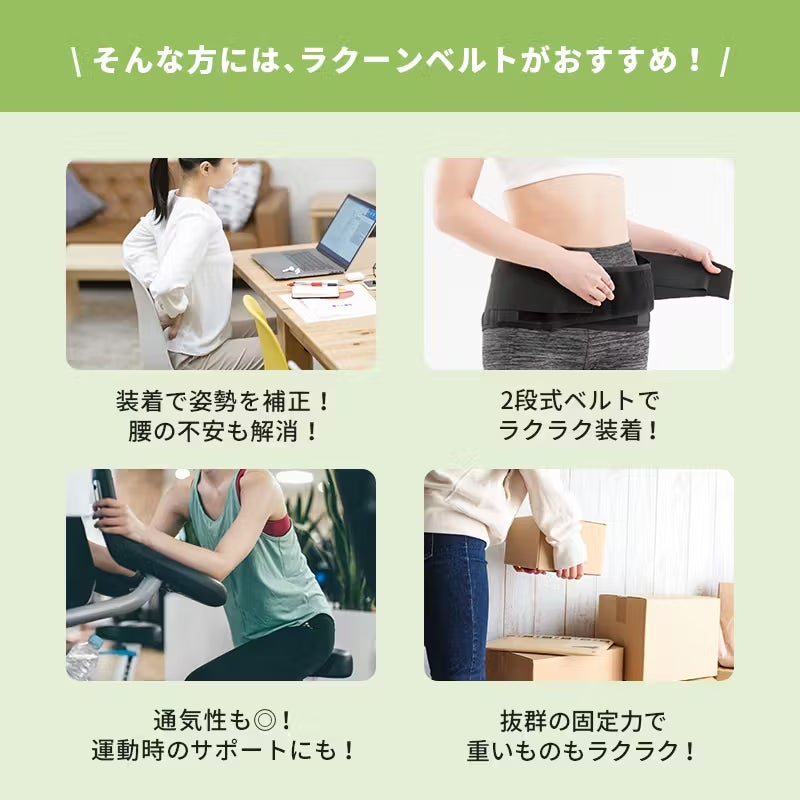 \ そんな方には、ラクーンベルトがおすすめ！ /

装着で姿勢を補正！
腰の不安も解消！

2段式ベルトで
ラクラク装着！

通気性も◎！
運動時のサポートにも！

抜群の固定力で
重いものもラクラク！