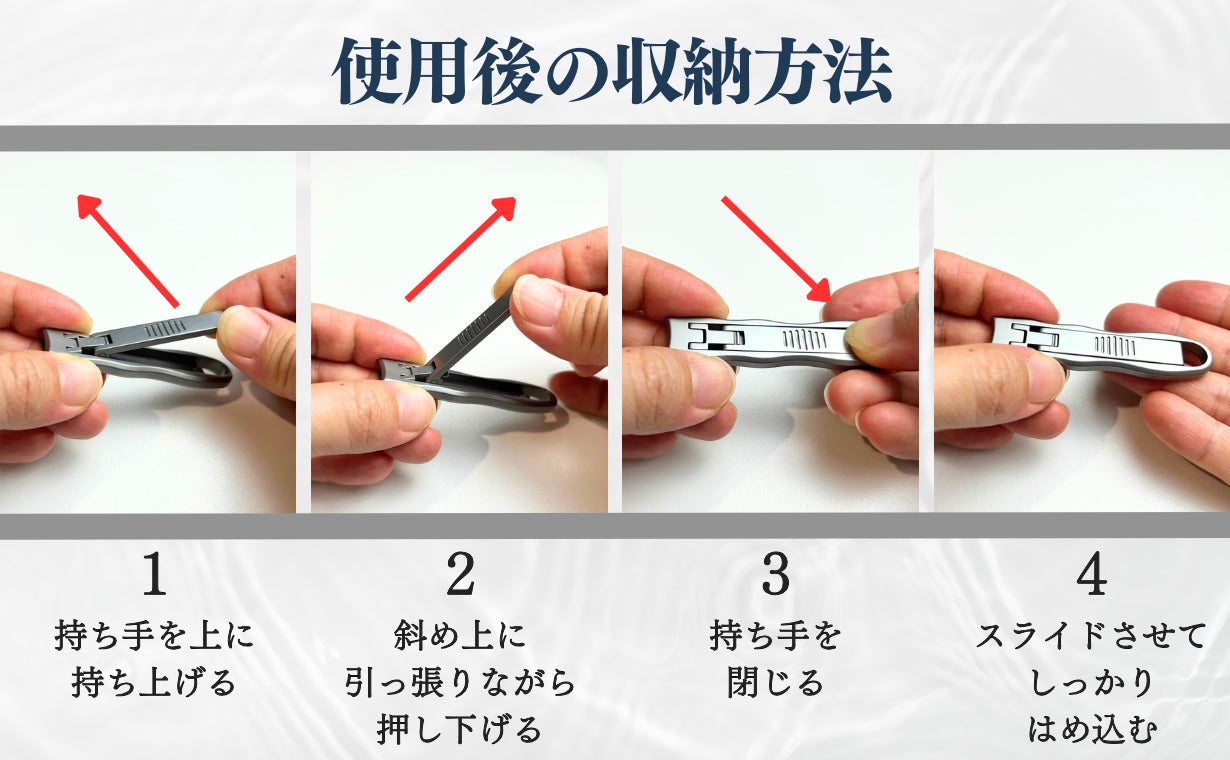 使用後の収納方法

1
持ち手を上に
持ち上げる

2
斜め上に
引っ張りながら
押し下げる

3
持ち手を
閉じる

4
スライドさせて
しっかり
はめ込む