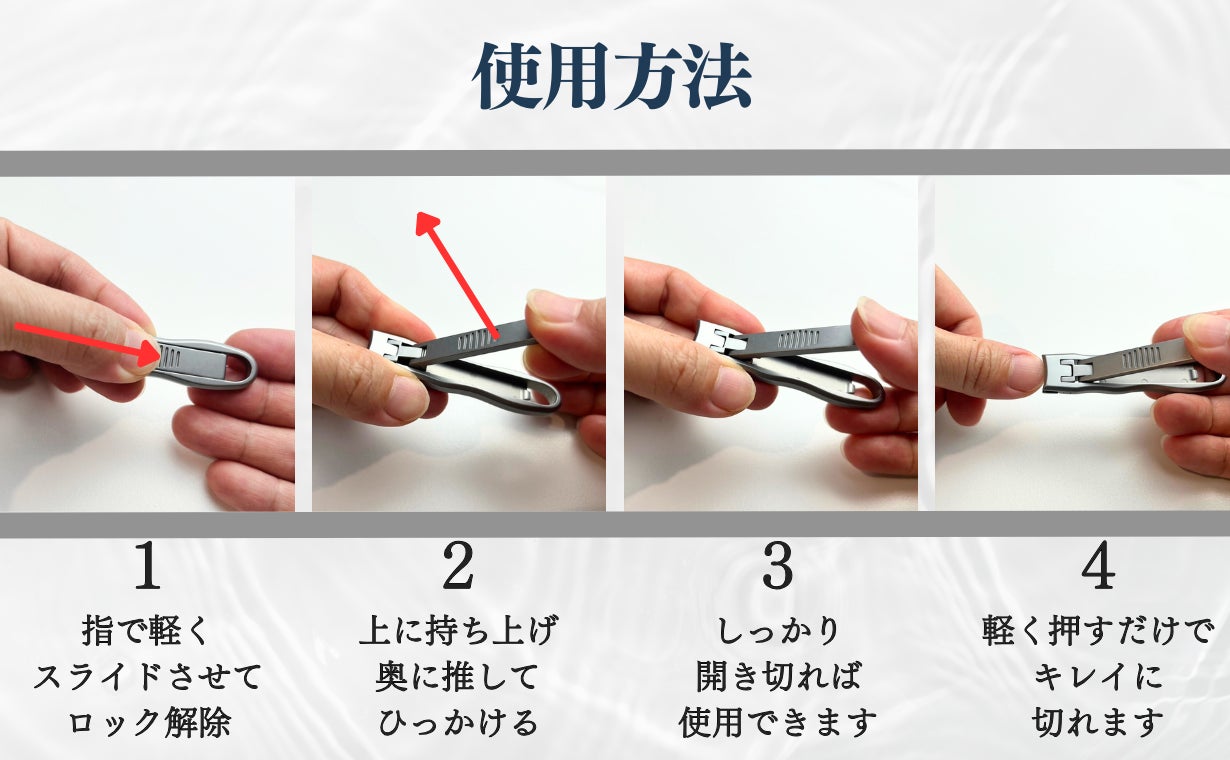 使用方法

1
指で軽く
スライドさせて
ロック解除

2
上に持ち上げ
奥に推して
ひっかける

3
しっかり
開き切れば
使用できます

4
軽く押すだけで
キレイに
切れます