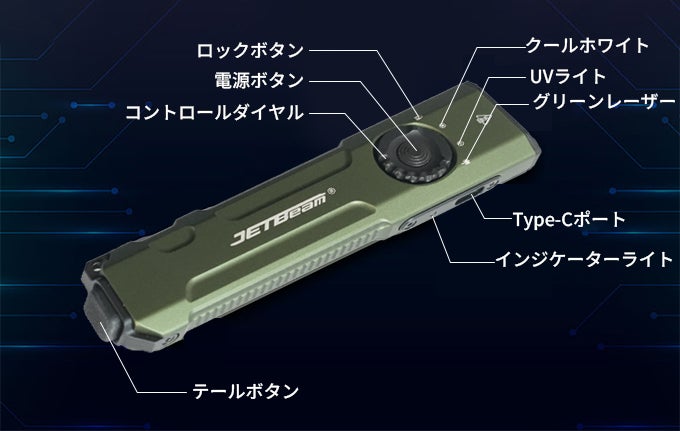 ロックボタン
電源ボタン
コントロールダイヤル
クールホワイト
UVライト
グリーンレーザー
JETBeam®
Type-Cポート
インジケーターライト
テールボタン