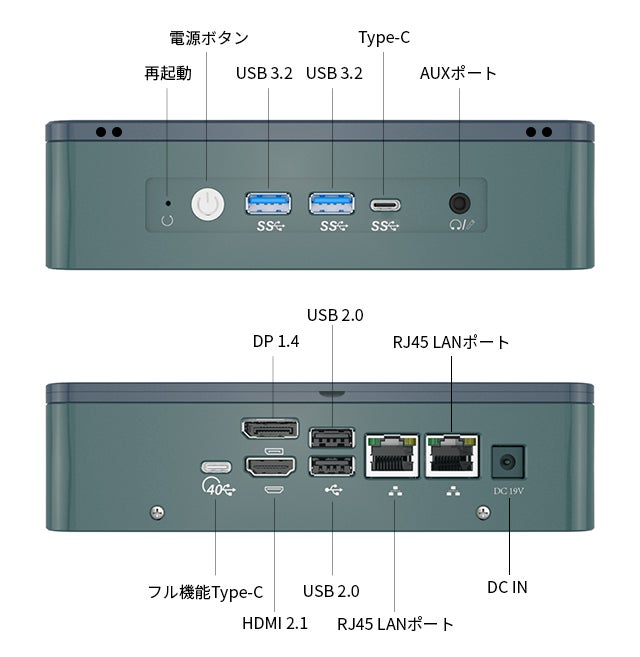 電源ボタン

Type-C

再起動

USB 3.2

USB 3.2

AUXポート

SS

SS

SS

USB 2.0

DP 1.4

RJ45 LANポート

40

DC 19V

フル機能Type-C

USB 2.0

DC IN

HDMI 2.1

RJ45 LANポート