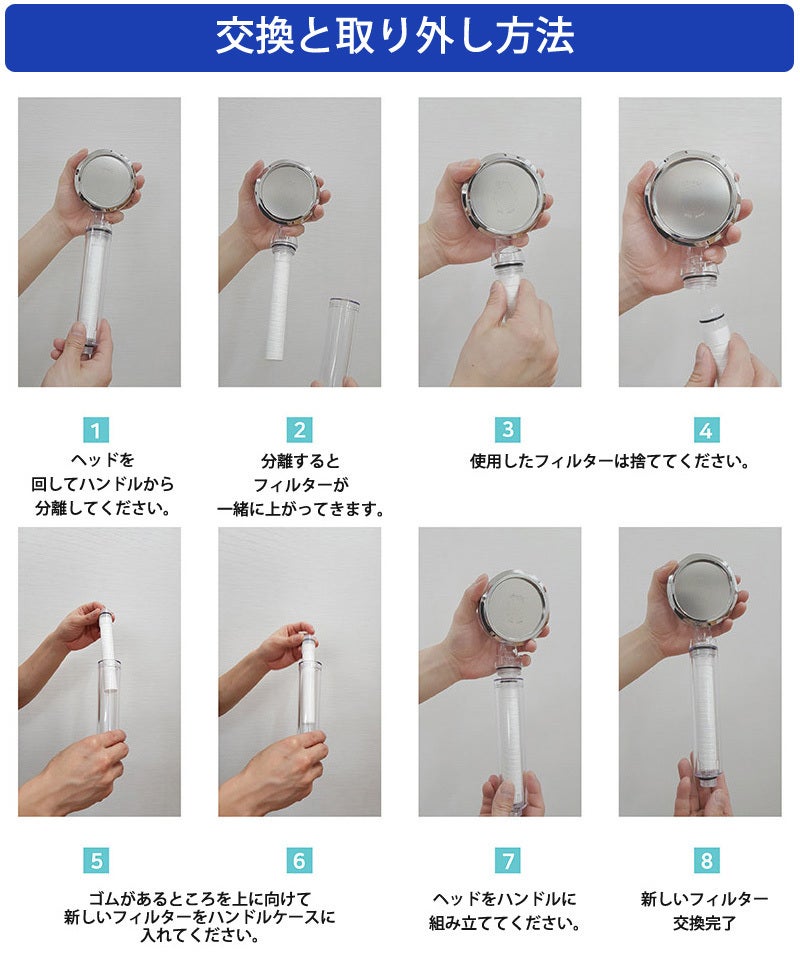 交換と取り外し方法

1
ヘッドを回してハンドルから分離してください。

2
分離するとフィルターが一緒に上がってきます。

3

4
使用したフィルターは捨ててください。

5

6
ゴムがあるところを上に向けて新しいフィルターをハンドルケースに入れてください。

7
ヘッドをハンドルに組み立ててください。

8
新しいフィルター交換完了