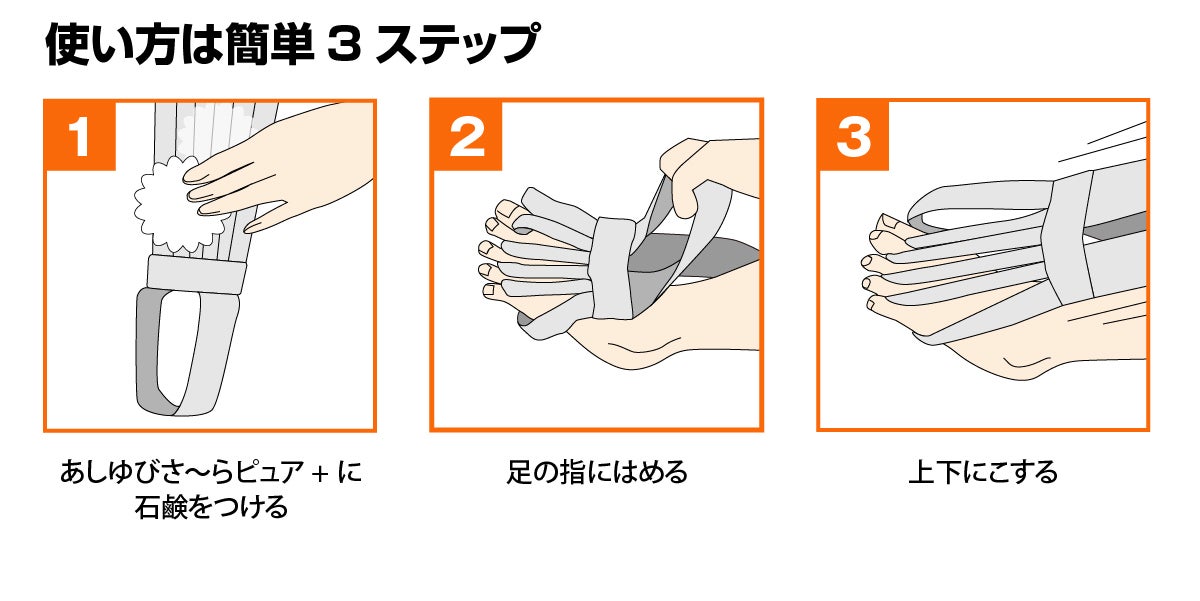 使い方は簡単 3 ステップ

1

あしゆびさ〜らピュア + に石鹸をつける

2

足の指にはめる

3

上下にこする