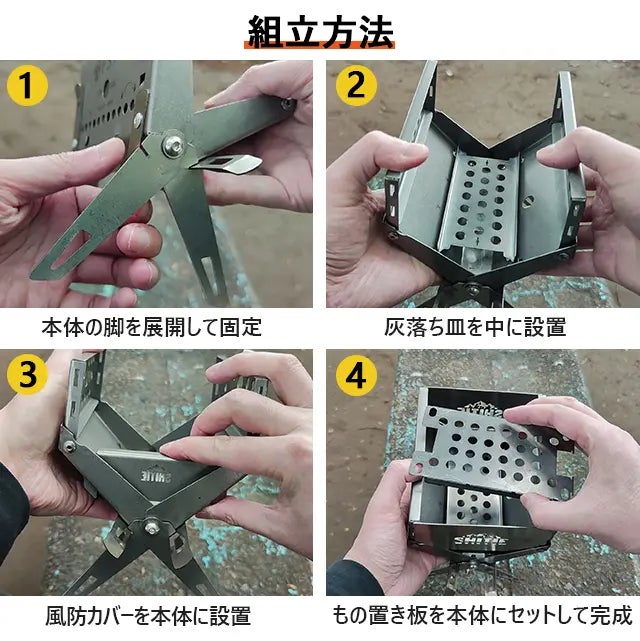 組立方法

1

本体の脚を展開して固定

2

灰落ち皿を中に設置

3

SHITIE

風防カバーを本体に設置

4

SHITIE

もの置き板を本体にセットして完成