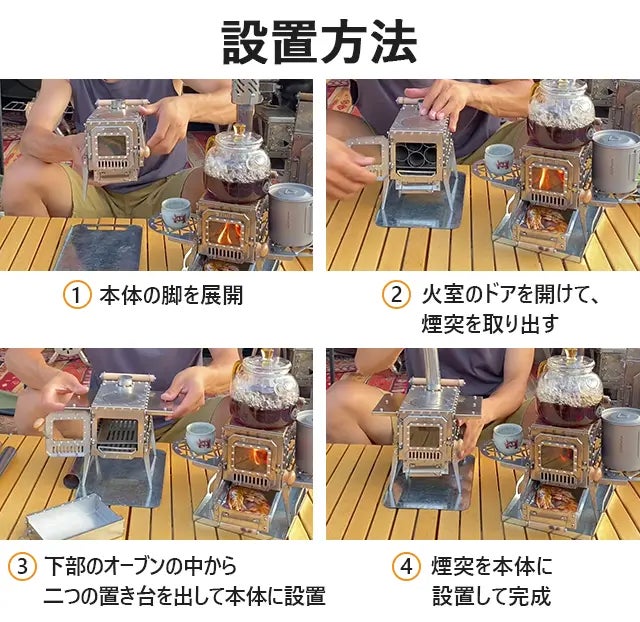 設置方法

① 本体の脚を展開

② 火室のドアを開けて、煙突を取り出す

③ 下部のオーブンの中から二つの置き台を出して本体に設置

④ 煙突を本体に設置して完成