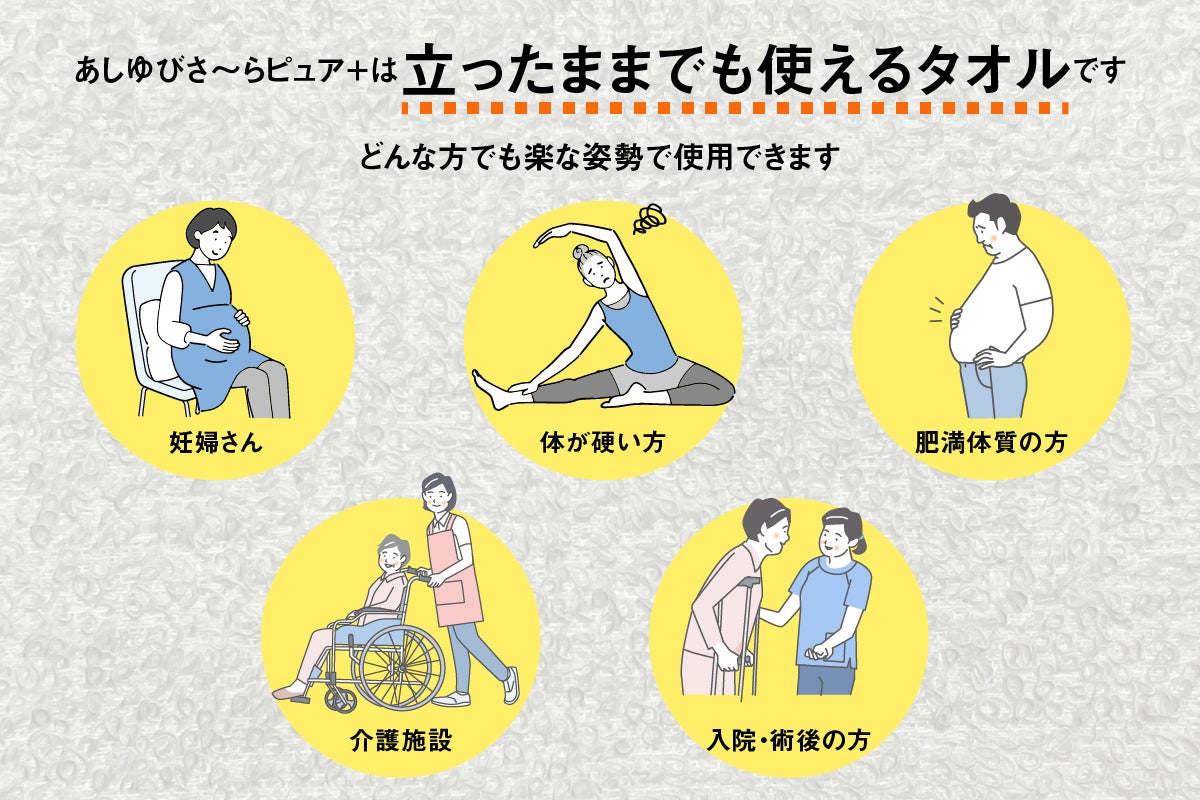 あしゆびさ〜らピュア＋は立ったままでも使えるタオルです

どんな方でも楽な姿勢で使用できます

妊婦さん

体が硬い方

肥満体質の方

介護施設

入院・術後の方