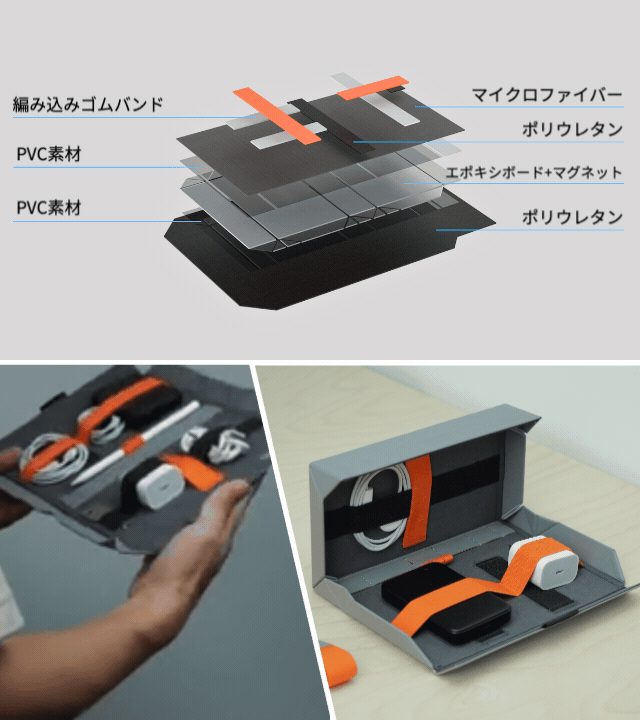 編み込みゴムバンド

PVC素材

PVC素材

マイクロファイバー

ポリウレタン

エポキシボード+マグネット

ポリウレタン