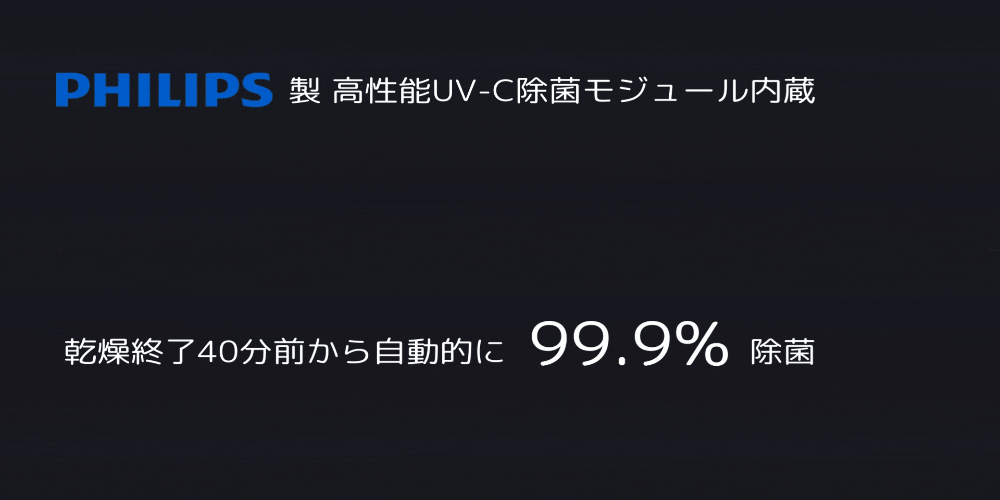 PHILIPS 製 高性能UV-C除菌モジュール内蔵

乾燥終了40分前から自動的に 99.9% 除菌