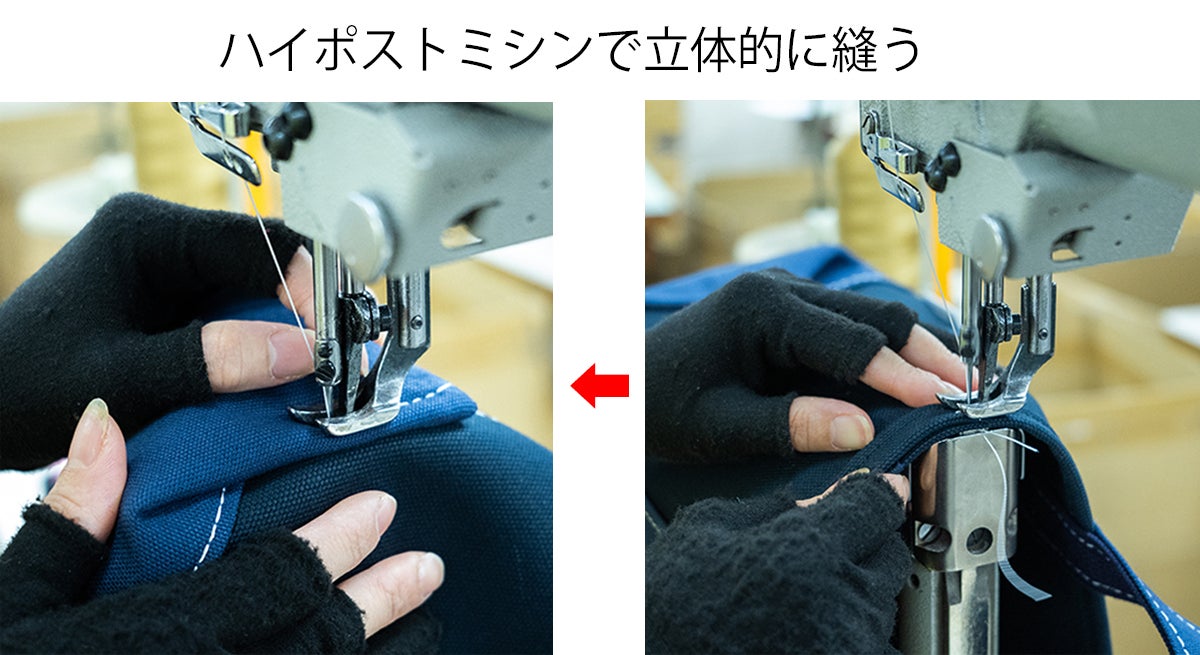 ハイポストミシンで立体的に縫う