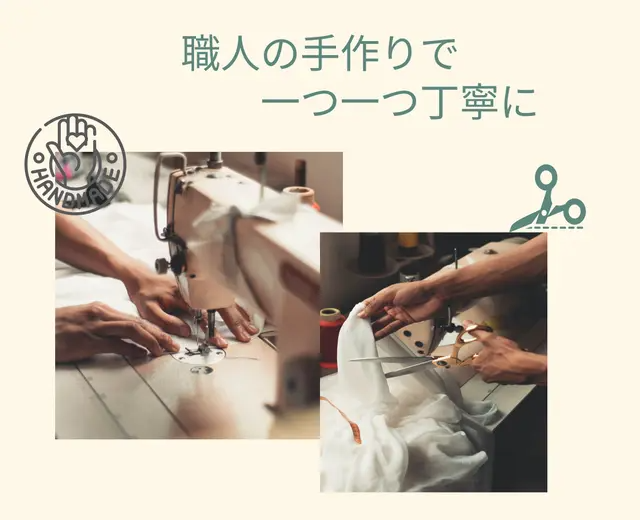 職人の手作りで
一つ一つ丁寧に

HANDMADE