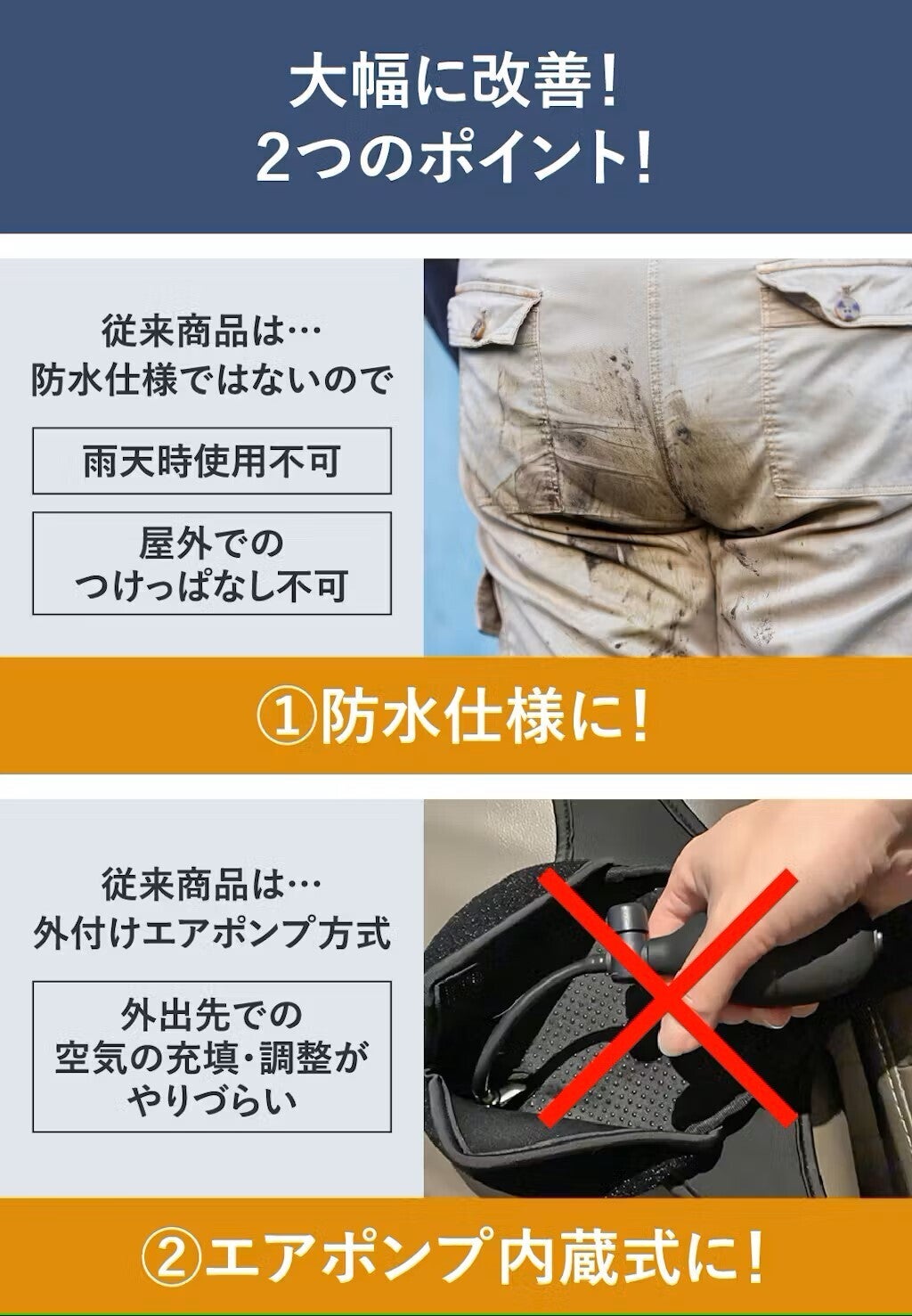 大幅に改善!
2つのポイント!

従来商品は…
防水仕様ではないので

雨天時使用不可

屋外での
つけっぱなし不可

①防水仕様に!

従来商品は…
外付けエアポンプ方式

外出先での
空気の充填・調整が
やりづらい

②エアポンプ内蔵式に!