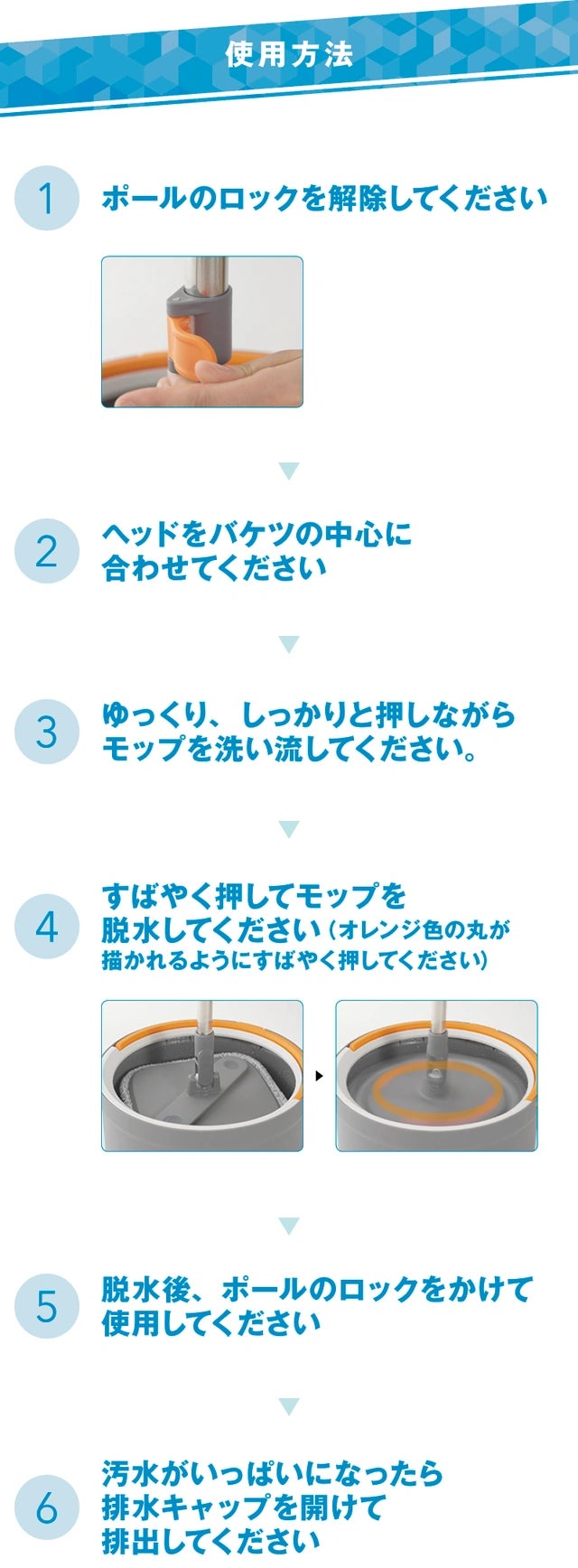 使用方法

1 ポールのロックを解除してください

2 ヘッドをバケツの中心に合わせてください

3 ゆっくり、しっかりと押しながらモップを洗い流してください。

4 すばやく押してモップを脱水してください（オレンジ色の丸が描かれるようにすばやく押してください）

5 脱水後、ポールのロックをかけて使用してください

6 汚水がいっぱいになったら排水キャップを開けて排出してください