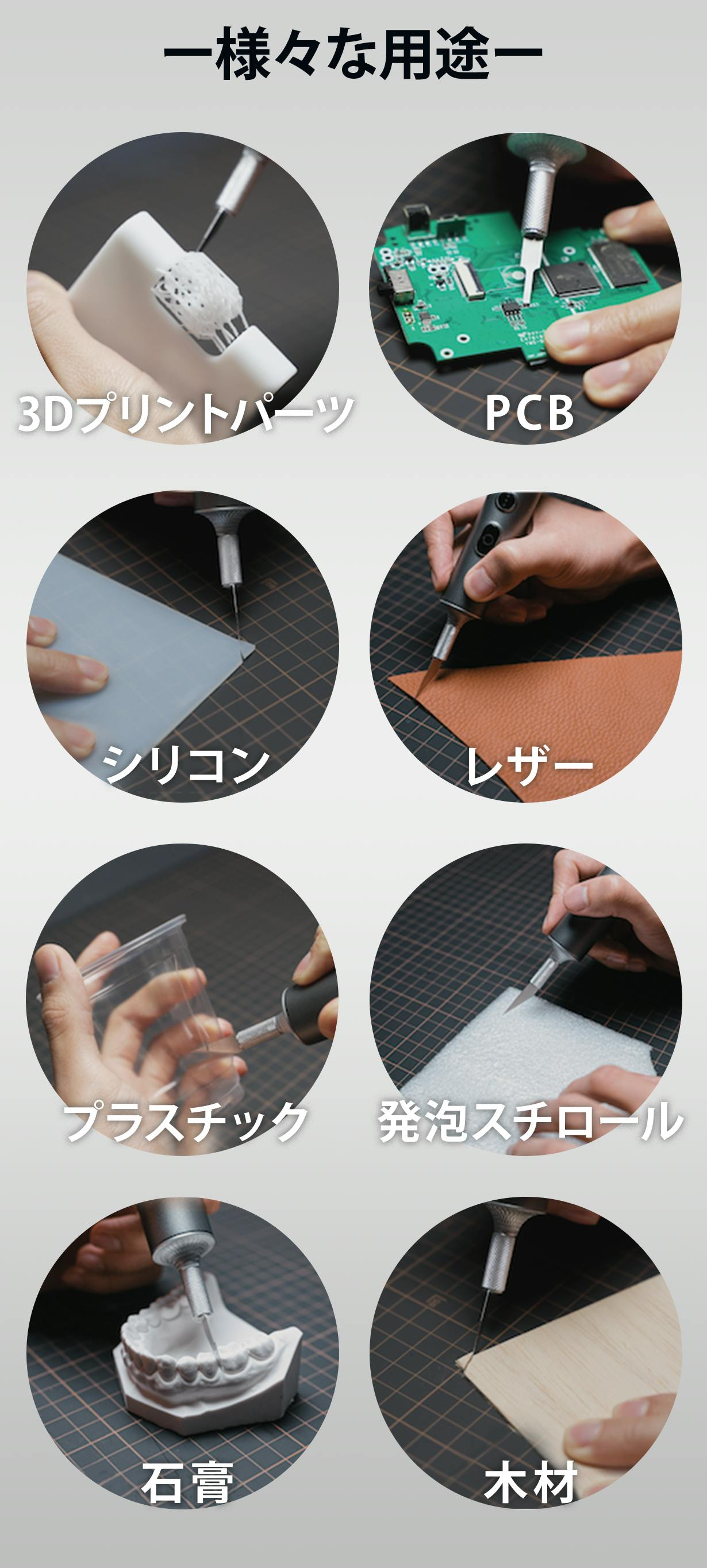 ー様々な用途ー

3Dプリントパーツ

PCB

シリコン

レザー

プラスチック

発泡スチロール

石膏

木材