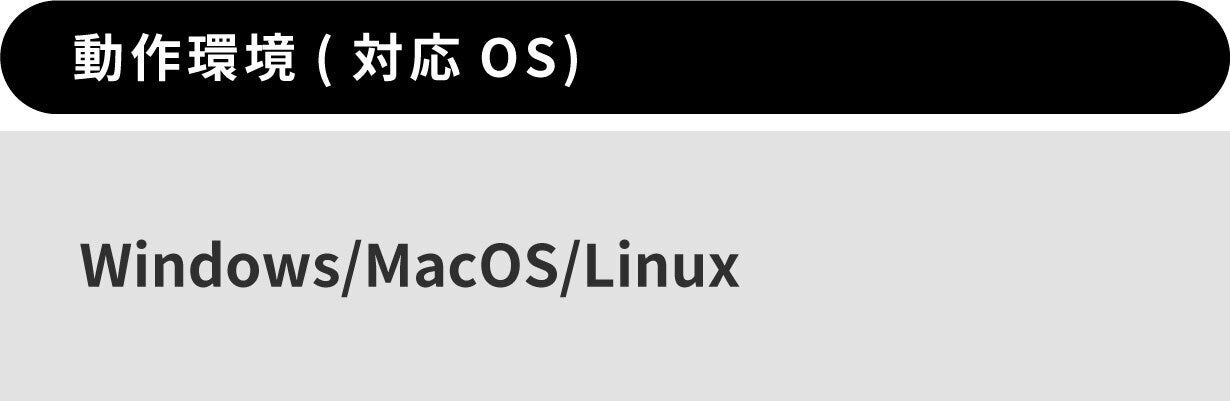 動作環境 ( 対応 OS)

Windows/MacOS/Linux