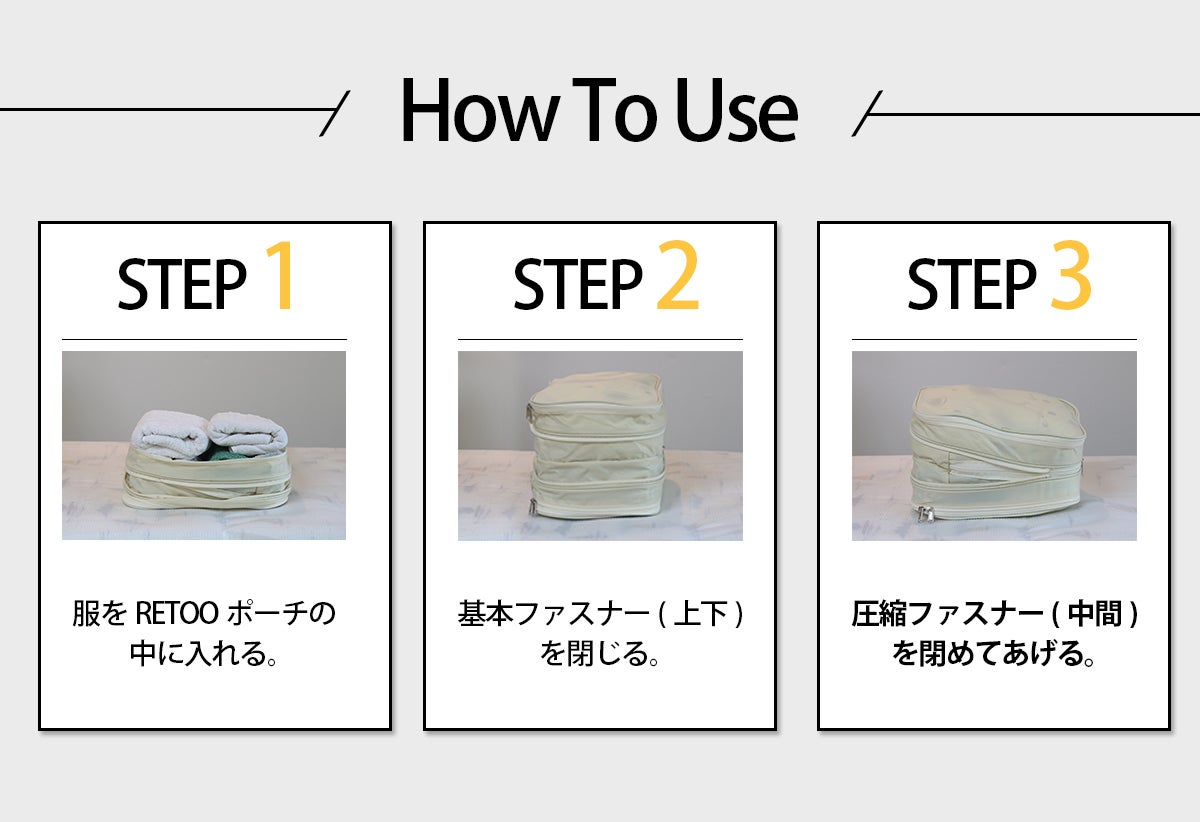 How To Use

STEP 1

服を RETOO ポーチの中に入れる。

STEP 2

基本ファスナー ( 上下 ) を閉じる。

STEP 3

圧縮ファスナー ( 中間 ) を閉めてあげる。