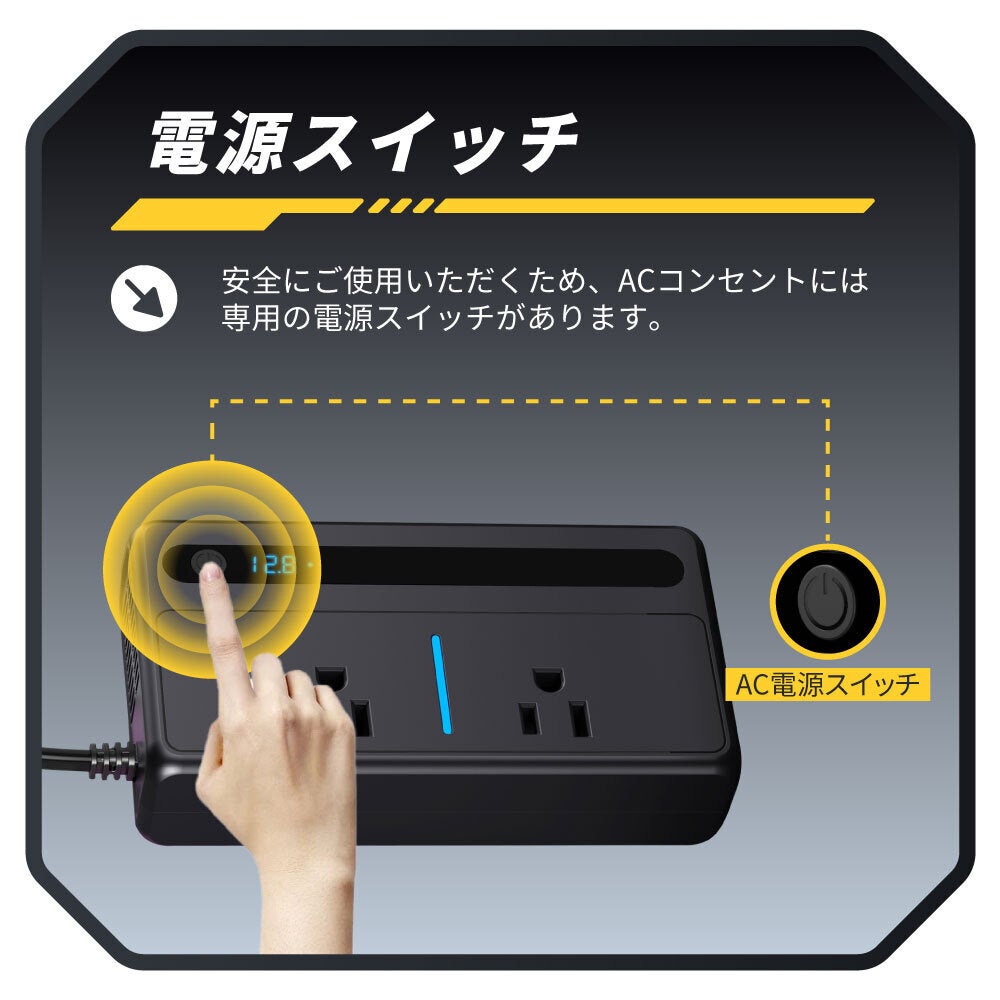 電源スイッチ

安全にご使用いただくため、ACコンセントには専用の電源スイッチがあります。

12.8

AC電源スイッチ