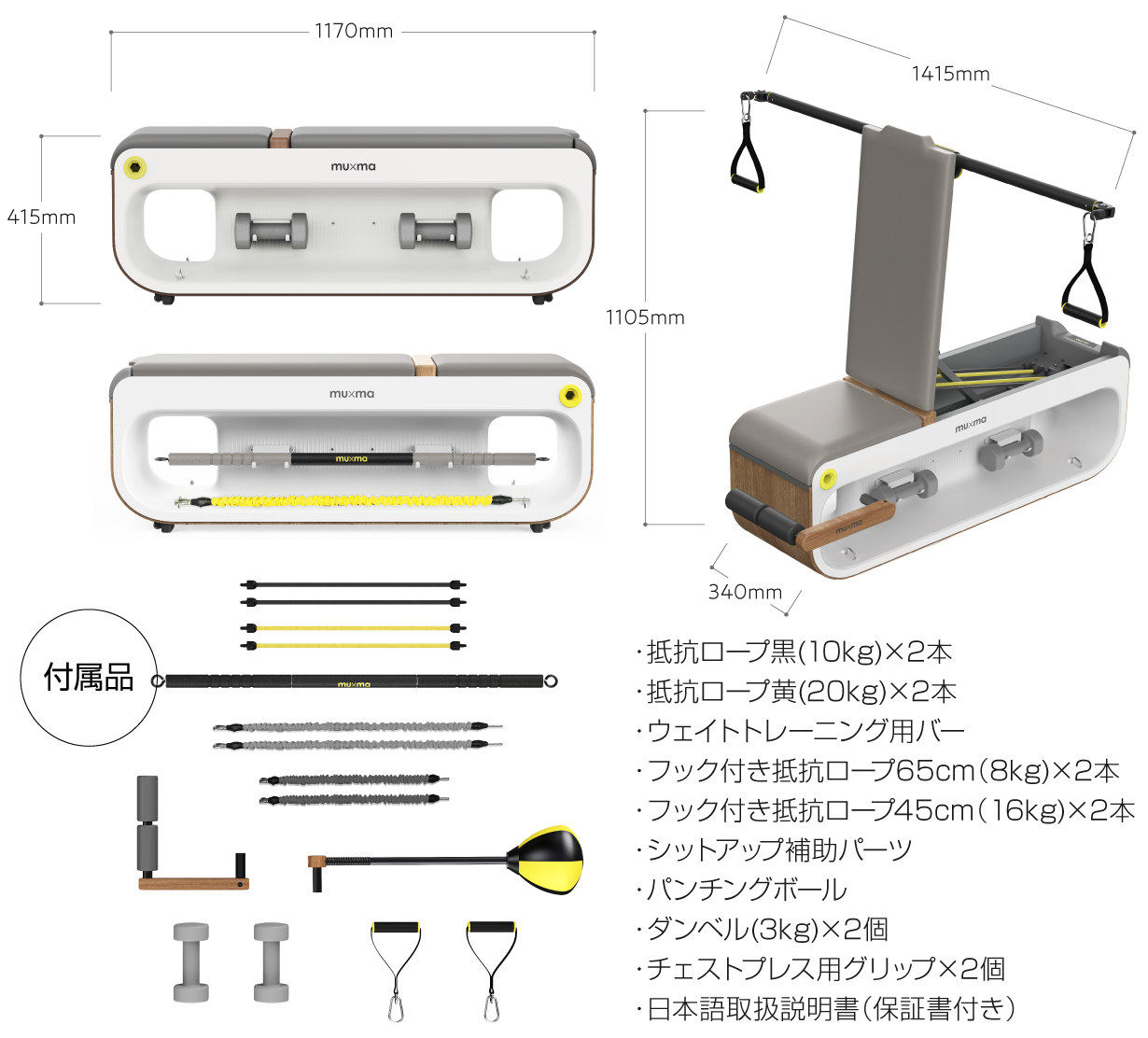 1170mm

415mm

muxma

muxma

muxma

1415mm

1105mm

muxma

muxma

340mm

付属品

muxma

・抵抗ロープ黒(10kg)×2本
・抵抗ロープ黄(20kg)×2本
・ウェイトトレーニング用バー
・フック付き抵抗ロープ65cm(8kg)×2本
・フック付き抵抗ロープ45cm(16kg)×2本
・シットアップ補助パーツ
・パンチングボール
・ダンベル(3kg)×2個
・チェストプレス用グリップ×2個
・日本語取扱説明書(保証書付き)