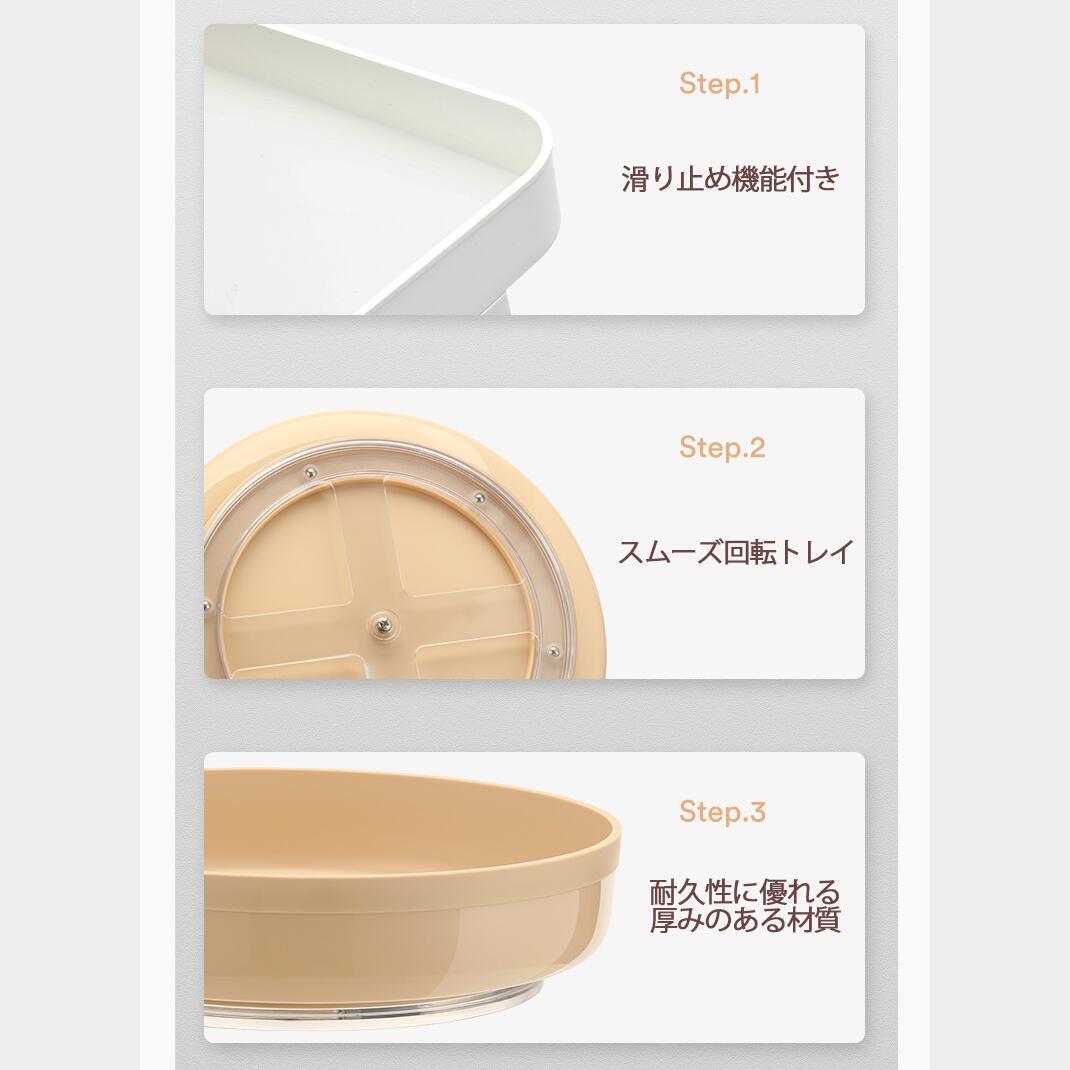 Step.1

滑り止め機能付き

Step.2

スムーズ回転トレイ

Step.3

耐久性に優れる
厚みのある材質