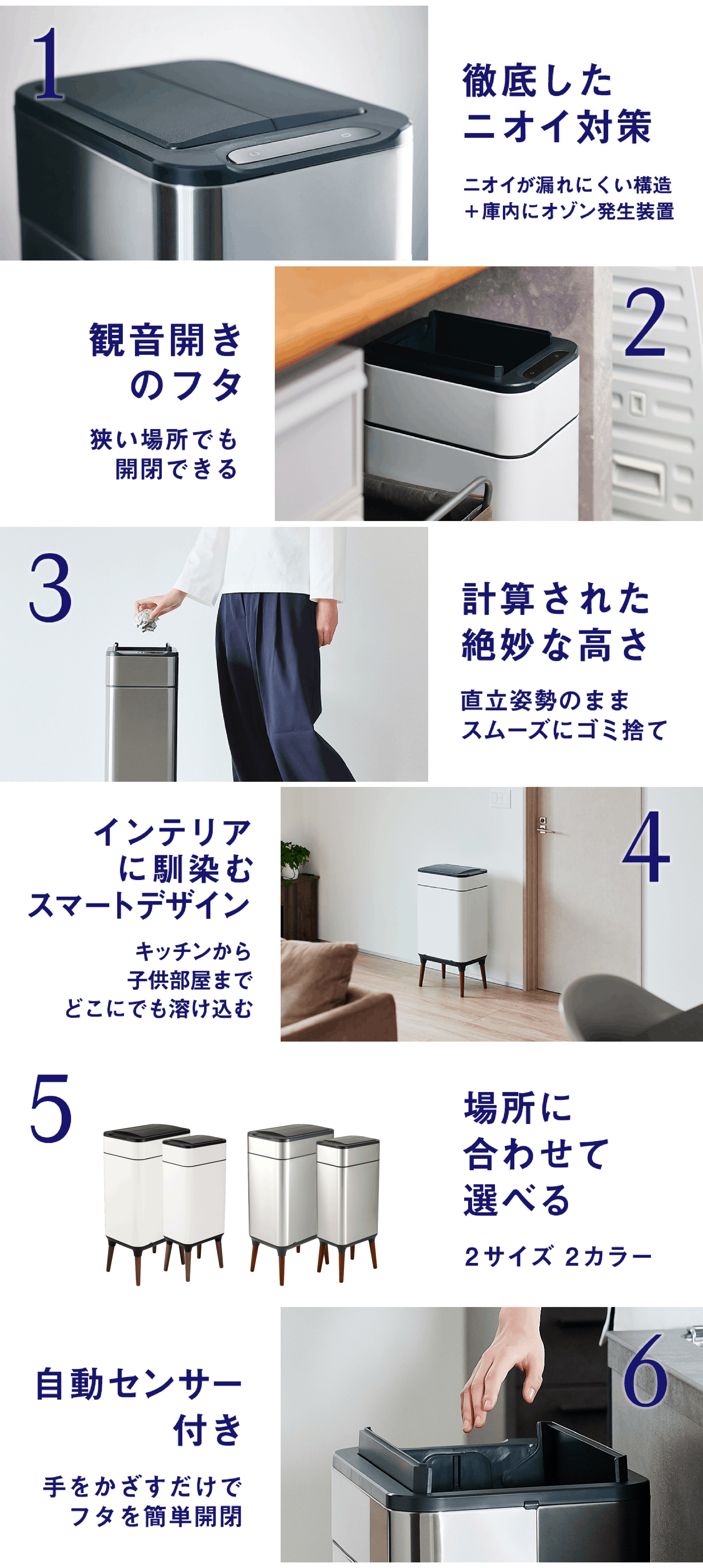 1

徹底した
ニオイ対策

ニオイが漏れにくい構造
＋庫内にオゾン発生装置

観音開き
のフタ

狭い場所でも
開閉できる

2

3

計算された
絶妙な高さ

直立姿勢のまま
スムーズにゴミ捨て

インテリア
に馴染む
スマートデザイン

キッチンから
子供部屋まで
どこにでも溶け込む

4

5

場所に
合わせて
選べる

2サイズ 2カラー

自動センサー
付き

手をかざすだけで
フタを簡単開閉

6