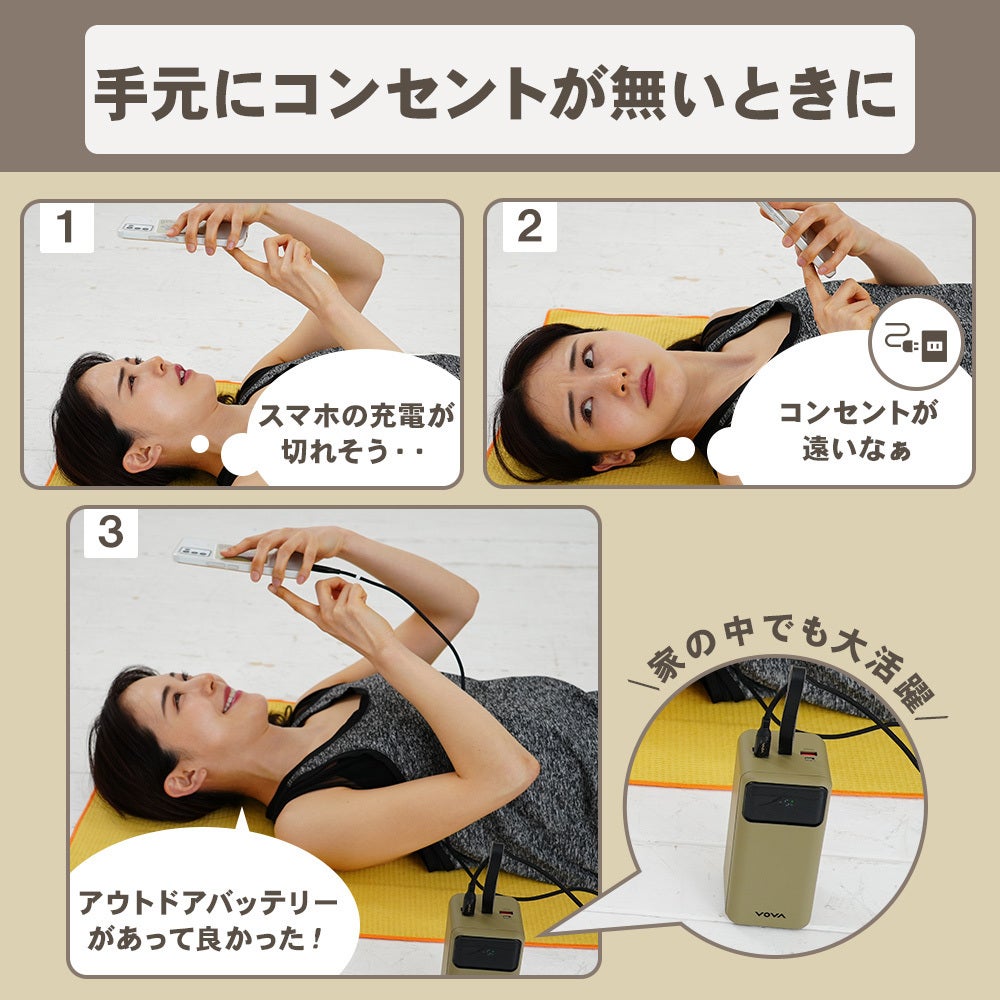 手元にコンセントが無いときに

1

スマホの充電が切れそう・・

2

コンセントが遠いなぁ

3

アウトドアバッテリーがあって良かった！

家の中でも大活躍

VOVA