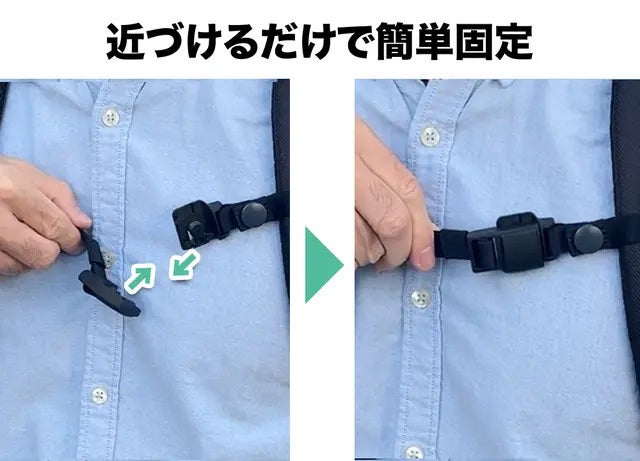 近づけるだけで簡単固定