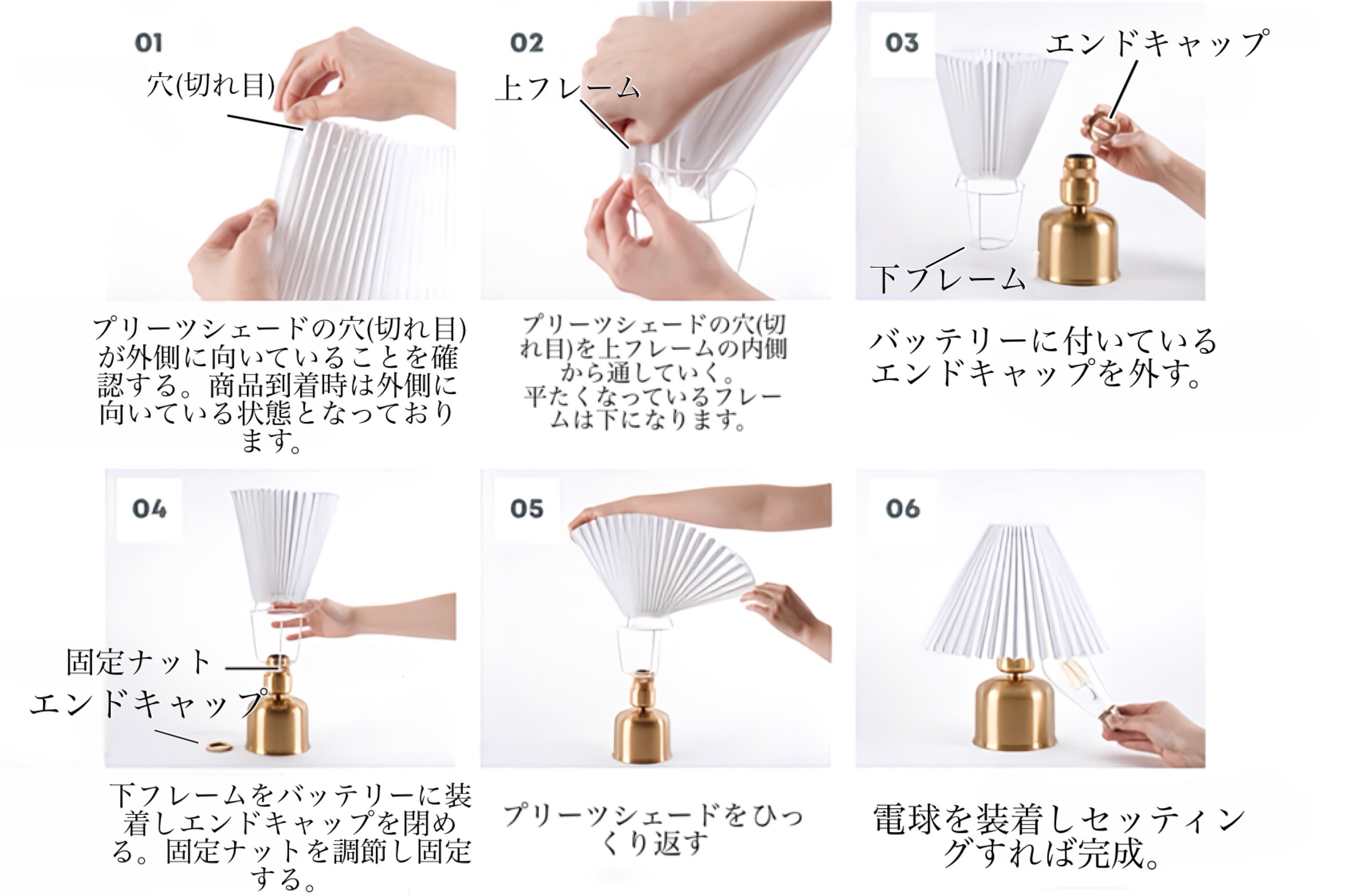 01

穴(切れ目)

プリーツシェードの穴(切れ目)が外側に向いていることを確認する。商品到着時は外側に向いている状態となっております。

02

上フレーム

プリーツシェードの穴(切れ目)を上フレームの内側から通していく。
平たくなっているフレームは下になります。

03

エンドキャップ

下フレーム

バッテリーに付いているエンドキャップを外す。

04

固定ナット

エンドキャップ

下フレームをバッテリーに装着しエンドキャップを閉める。固定ナットを調節し固定する。

05

プリーツシェードをひっくり返す

06

電球を装着しセッティングすれば完成。