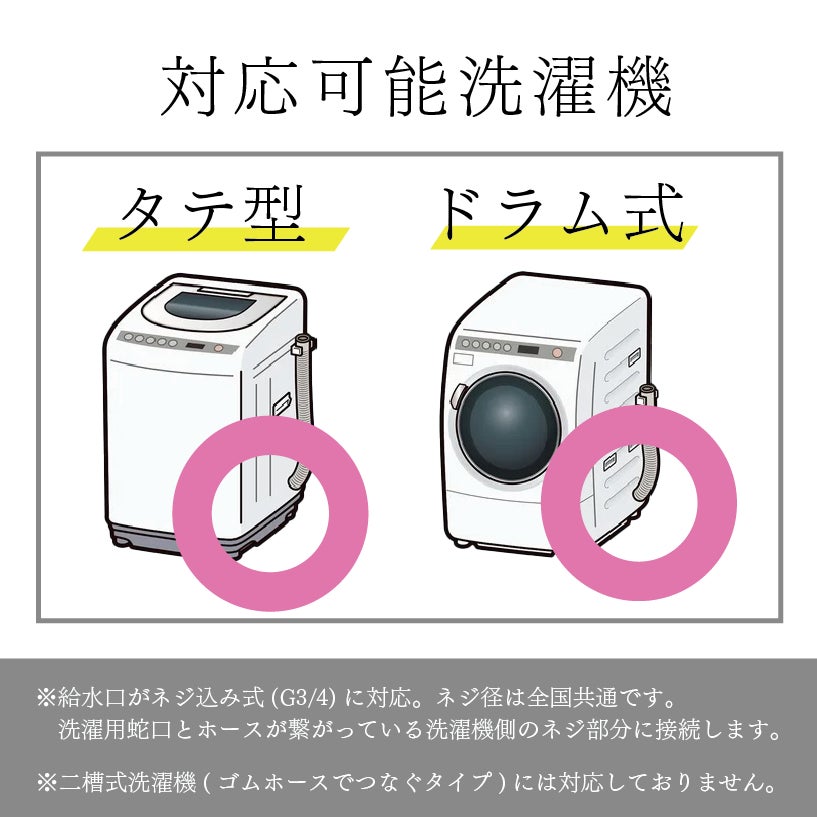 対応可能洗濯機

タテ型

ドラム式

※給水口がネジ込み式 (G3/4) に対応。ネジ径は全国共通です。
洗濯用蛇口とホースが繋がっている洗濯機側のネジ部分に接続します。

※二槽式洗濯機 ( ゴムホースでつなぐタイプ ) には対応しておりません。