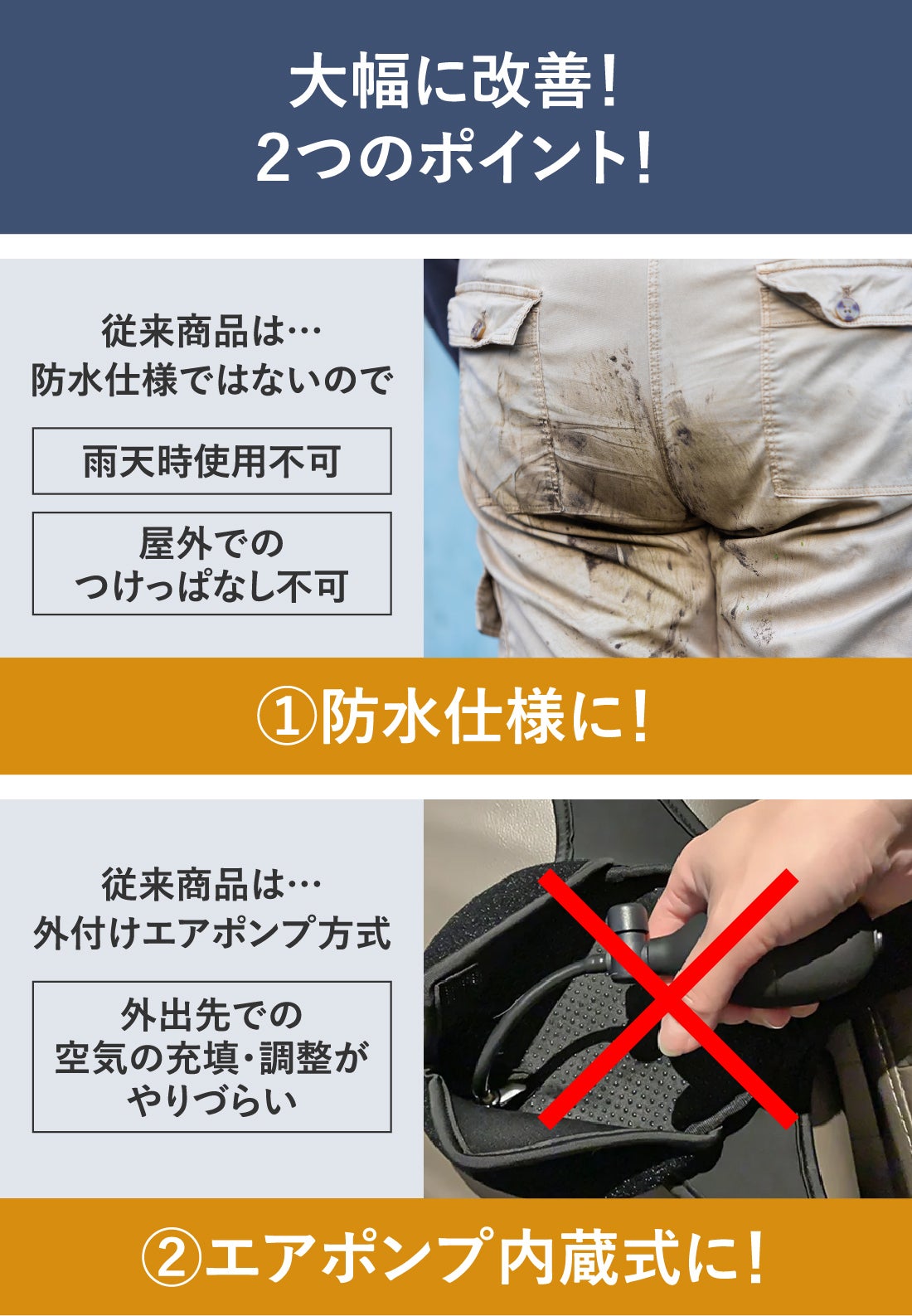 大幅に改善！
2つのポイント！

従来商品は…
防水仕様ではないので

雨天時使用不可

屋外での
つけっぱなし不可

①防水仕様に！

従来商品は…
外付けエアポンプ方式

外出先での
空気の充填・調整が
やりづらい

②エアポンプ内蔵式に！