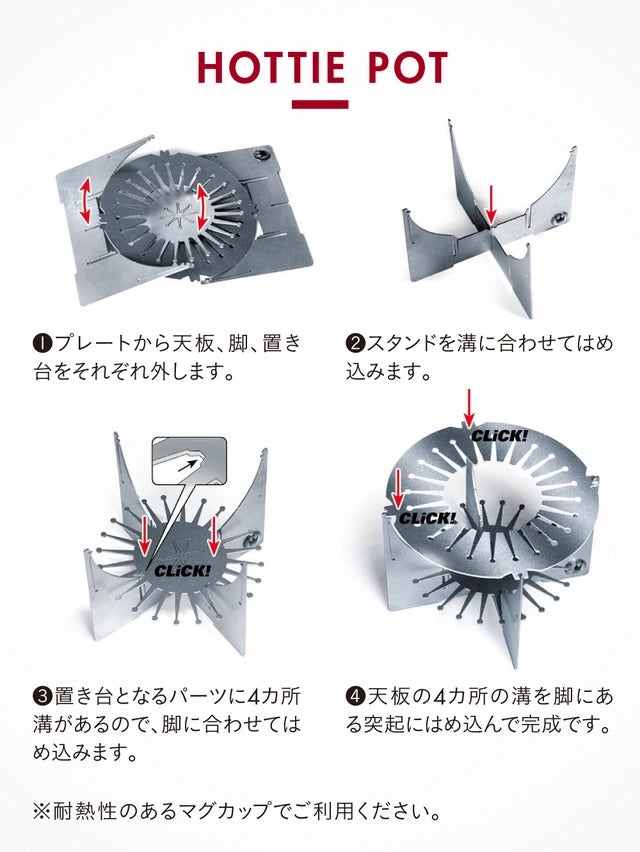 HOTTIE POT

❶プレートから天板、脚、置き台をそれぞれ外します。

❷スタンドを溝に合わせてはめ込みます。

CLiCK!

CLiCK!

CLiCK!

❸置き台となるパーツに4カ所溝があるので、脚に合わせてはめ込みます。

❹天板の4カ所の溝を脚にある突起にはめ込んで完成です。

※耐熱性のあるマグカップでご利用ください。