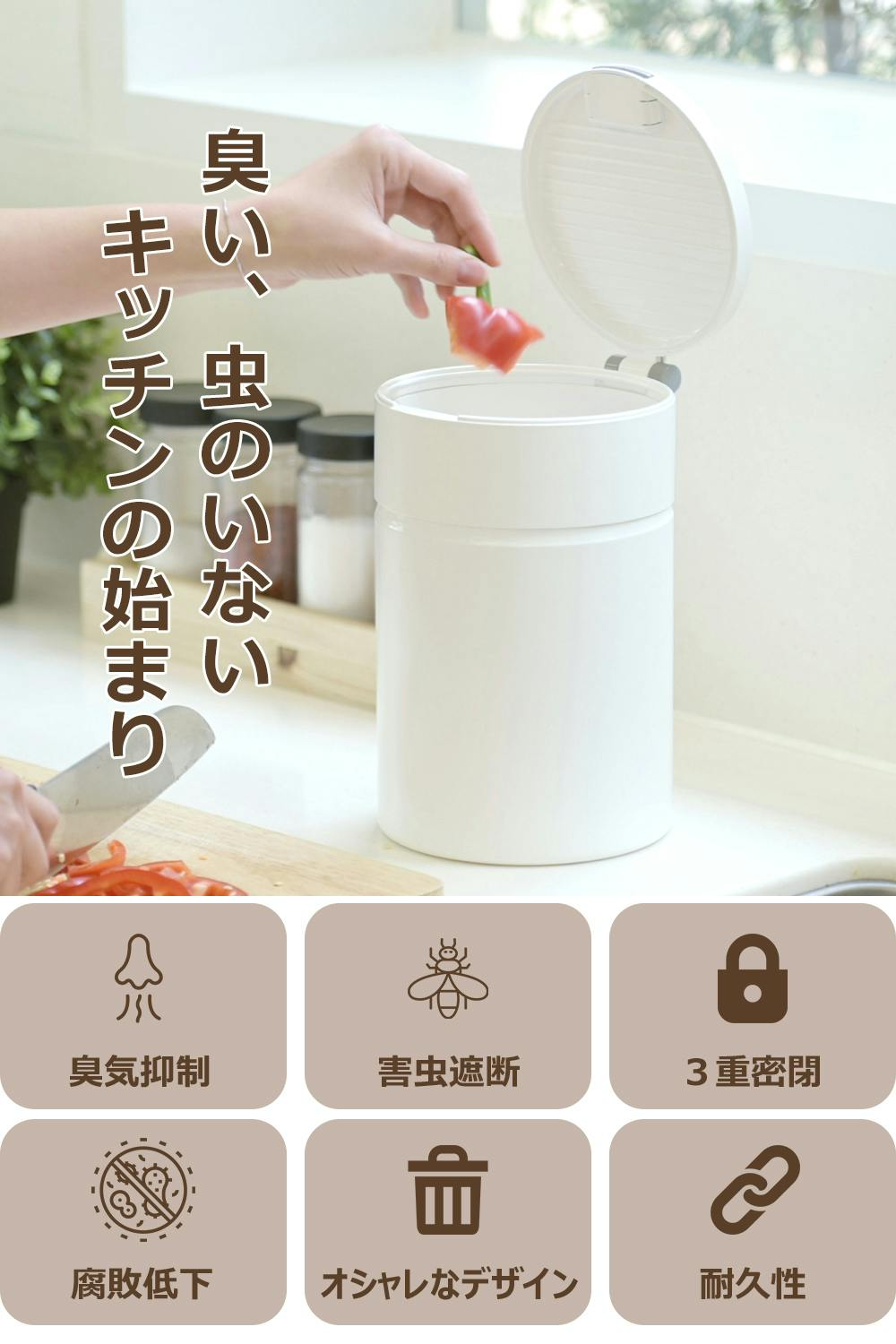 臭い、虫のいない
キッチンの始まり

臭気抑制

害虫遮断

３重密閉

腐敗低下

オシャレなデザイン

耐久性