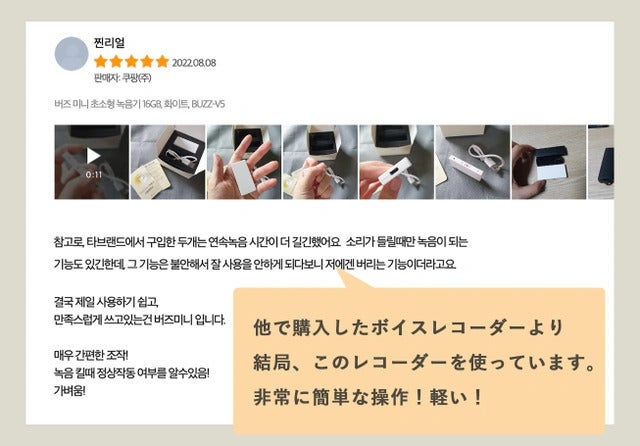 찐리얼
2022.08.08
판매자: 쿠팡(주)

버즈 미니 초소형 녹음기 16GB, 화이트, BUZZ-V5

0:11

참고로, 타브랜드에서 구입한 두개는 연속녹음 시간이 더 길긴했어요 소리가 들릴때만 녹음이 되는 기능도 있긴한데, 그 기능은 불안해서 잘 사용을 안하게 되다보니 저에겐 버리는 기능이더라고요.

결국 제일 사용하기 쉽고,
만족스럽게 쓰고있는건 버즈미니 입니다.

매우 간편한 조작!
녹음 킬때 정상작동 여부를 알수있음!
가벼움!

他で購入したボイスレコーダーより
結局、このレコーダーを使っています。
非常に簡単な操作！軽い！