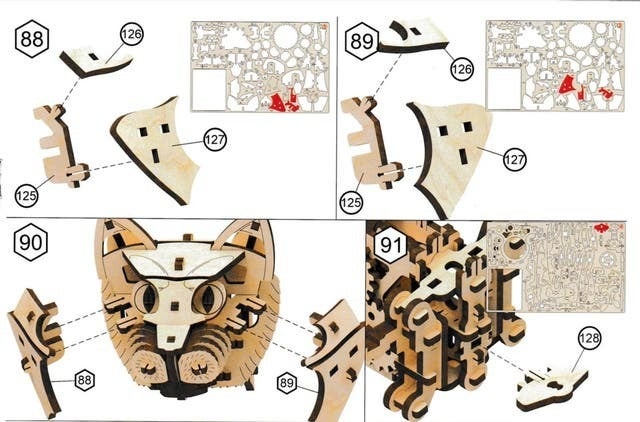 88
126
127
125

89
126
127
125

90
88
89

91
128