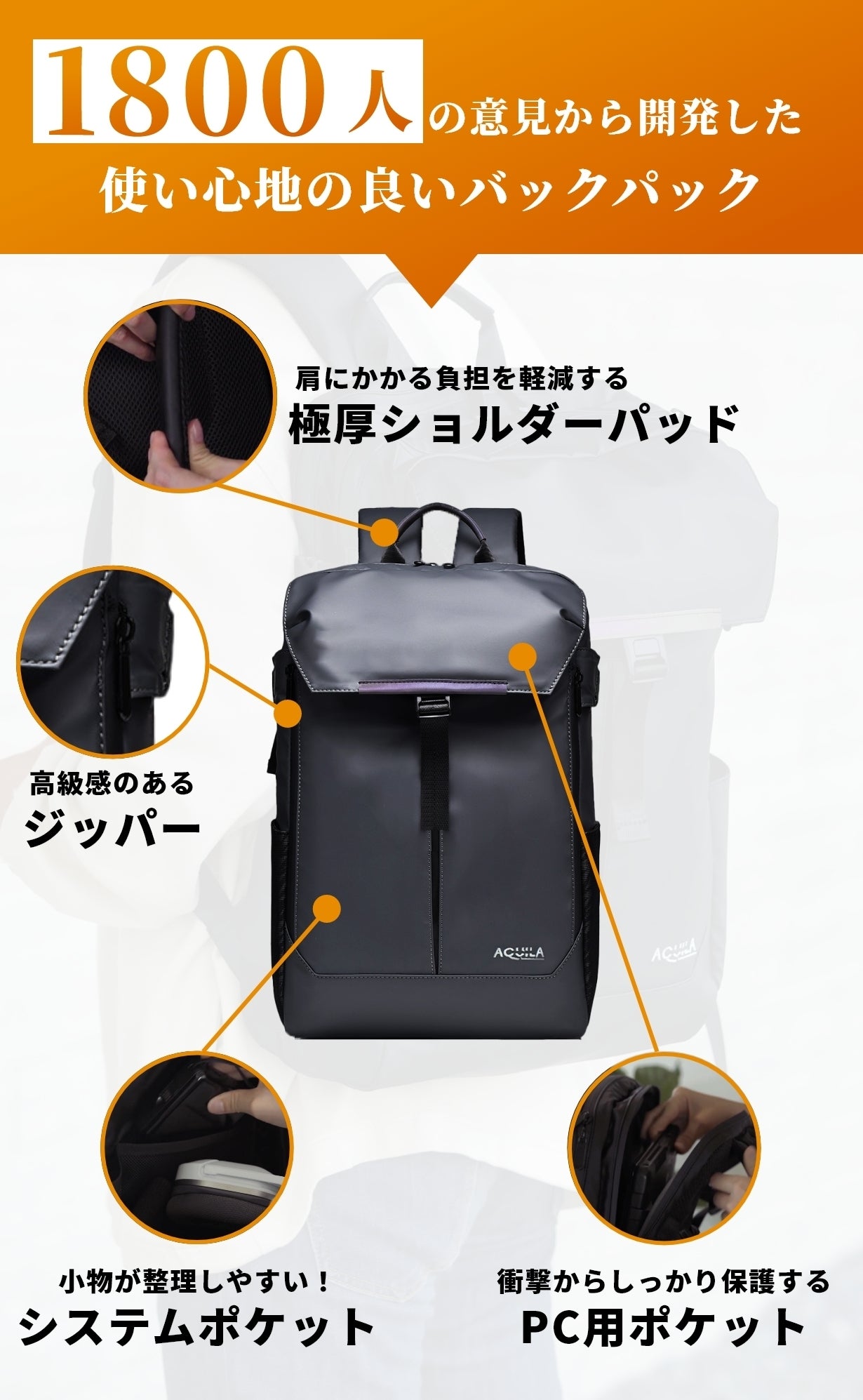 1800人の意見から開発した
使い心地の良いバックパック

肩にかかる負担を軽減する
極厚ショルダーパッド

高級感のある
ジッパー

AQUILA

AQUILA

小物が整理しやすい！
システムポケット

衝撃からしっかり保護する
PC用ポケット