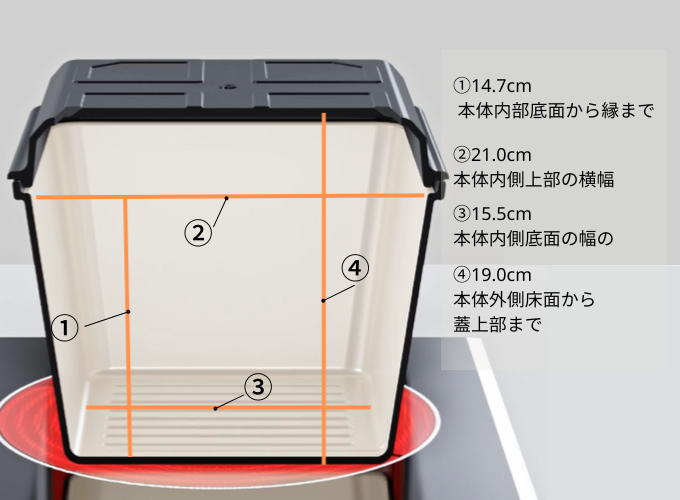 ①14.7cm
本体内部底面から縁まで

②21.0cm
本体内側上部の横幅

③15.5cm
本体内側底面の幅の

④19.0cm
本体外側床面から
蓋上部まで

②

④

①

③