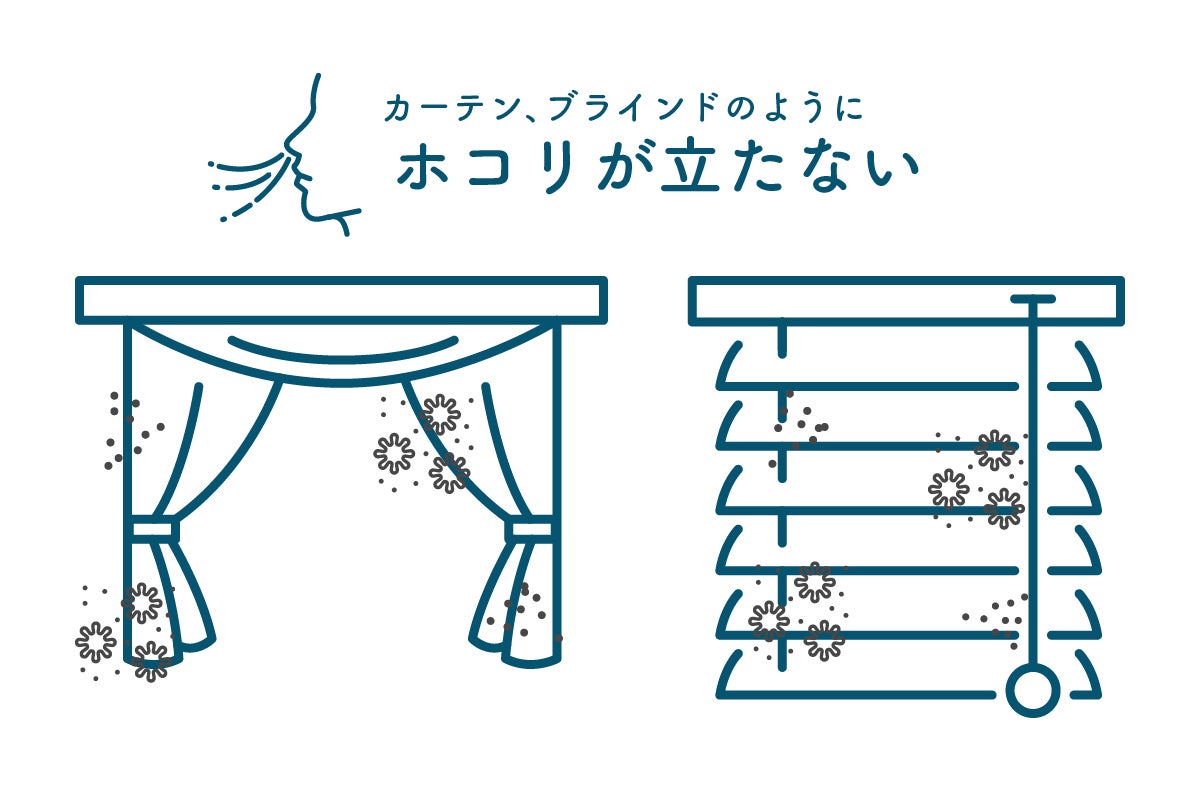 カーテン、ブラインドのように
ホコリが立たない