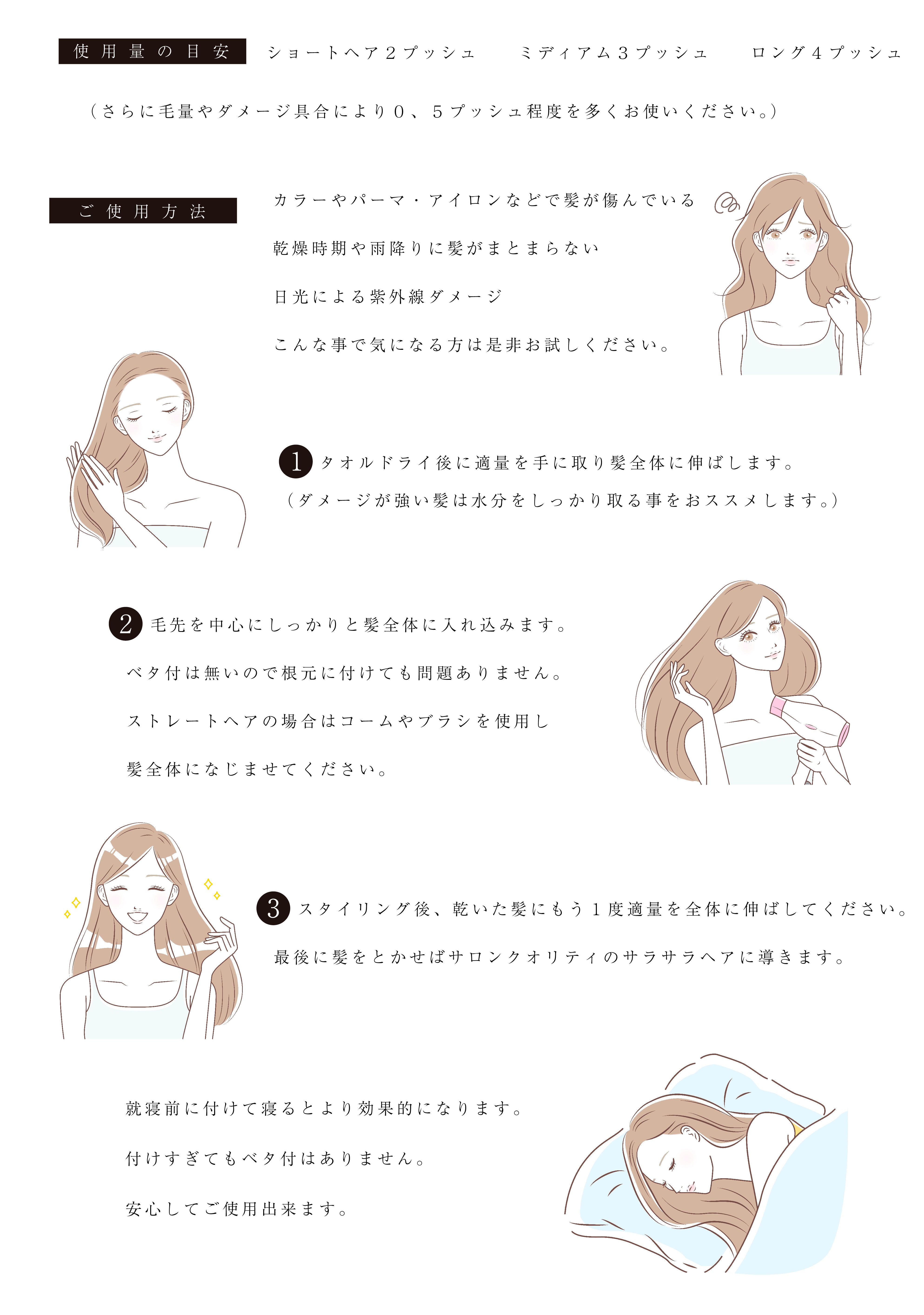 使用量の目安　ショートヘア２プッシュ　ミディアム３プッシュ　ロング４プッシュ

（さらに毛量やダメージ具合により０、５プッシュ程度を多くお使いください。）

ご使用方法

カラーやパーマ・アイロンなどで髪が傷んでいる

乾燥時期や雨降りに髪がまとまらない

日光による紫外線ダメージ

こんな事で気になる方は是非お試しください。

1 タオルドライ後に適量を手に取り髪全体に伸ばします。
（ダメージが強い髪は水分をしっかり取る事をおススメします。）

2 毛先を中心にしっかりと髪全体に入れ込みます。

ベタ付は無いので根元に付けても問題ありません。

ストレートヘアの場合はコームやブラシを使用し

髪全体になじませてください。

3 スタイリング後、乾いた髪にもう１度適量を全体に伸ばしてください。

最後に髪をとかせばサロンクオリティのサラサラヘアに導きます。

就寝前に付けて寝るとより効果的になります。

付けすぎてもベタ付はありません。

安心してご使用出来ます。