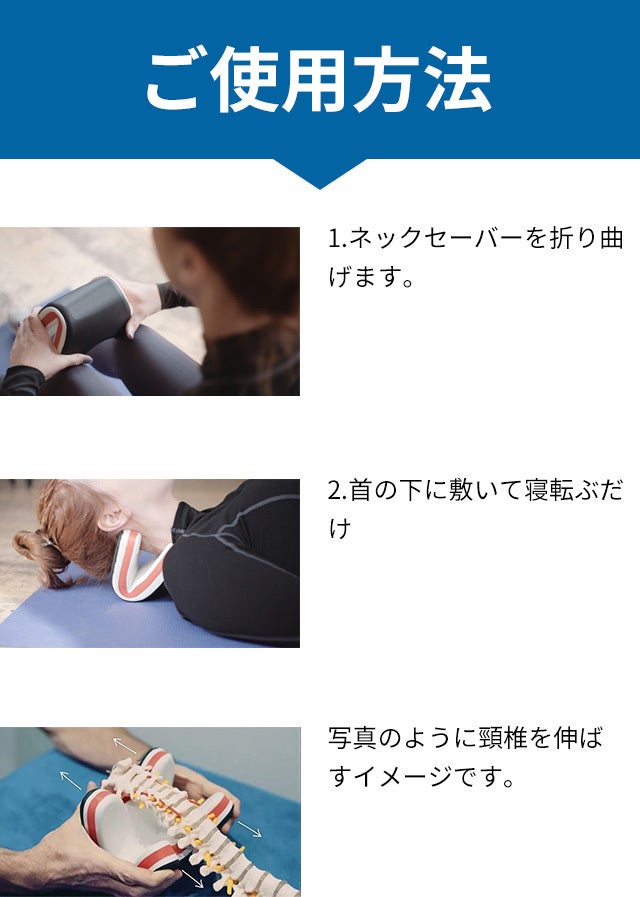 ご使用方法

1.ネックセーバーを折り曲げます。

2.首の下に敷いて寝転ぶだけ

写真のように頸椎を伸ばすイメージです。