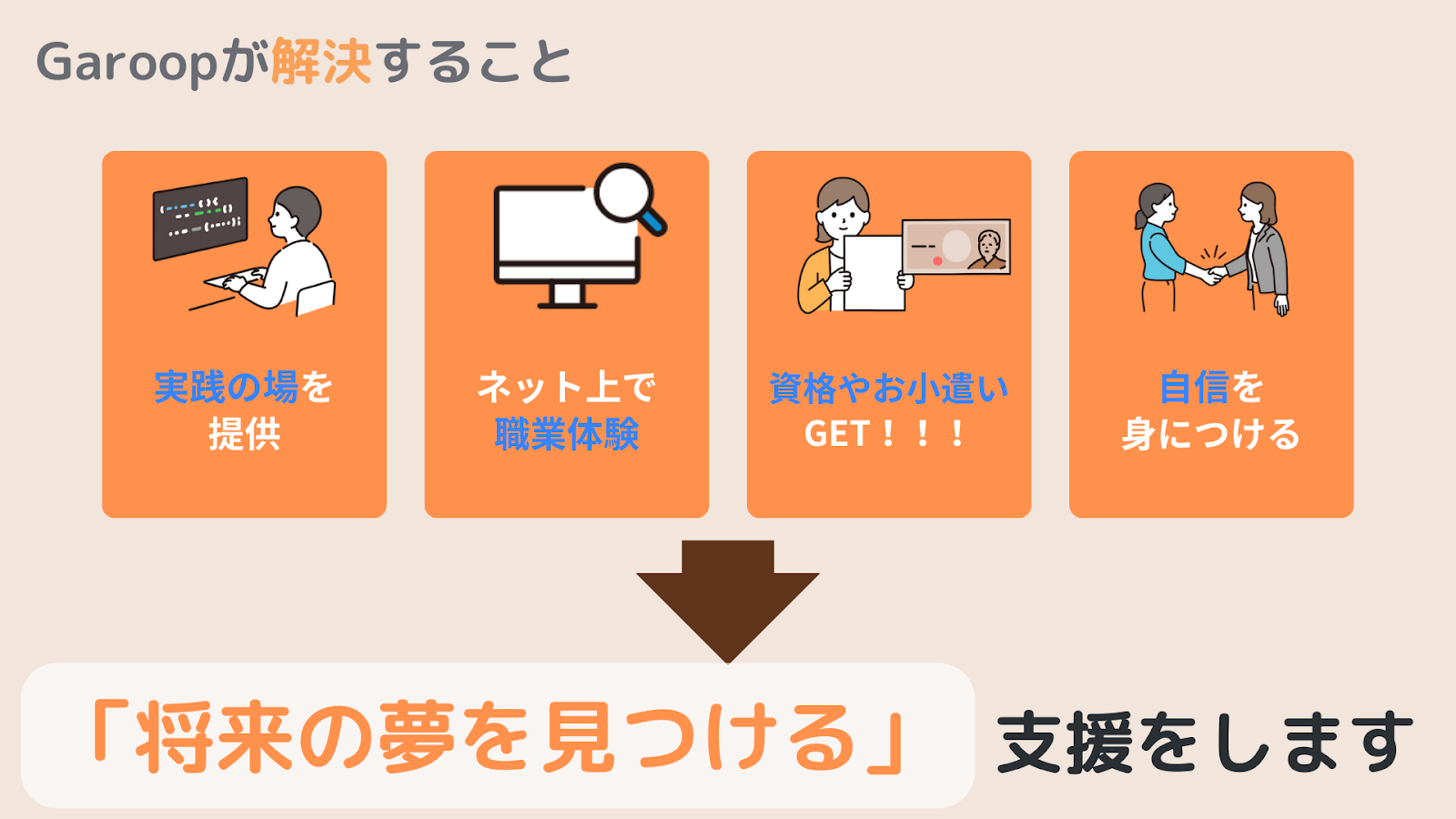 Garoopが解決すること

実践の場を
提供

ネット上で
職業体験

資格やお小遣い
GET！！！

自信を
身につける

「将来の夢を見つける」

支援をします