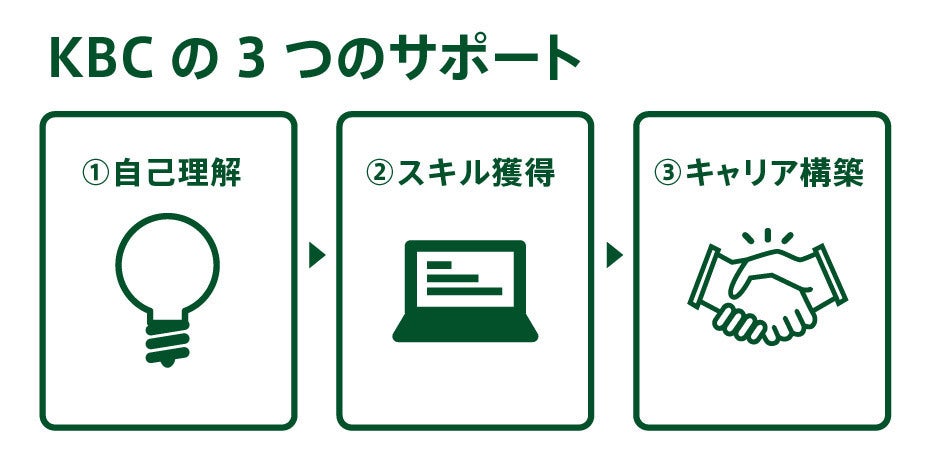 KBC の 3 つのサポート

①自己理解

②スキル獲得

③キャリア構築