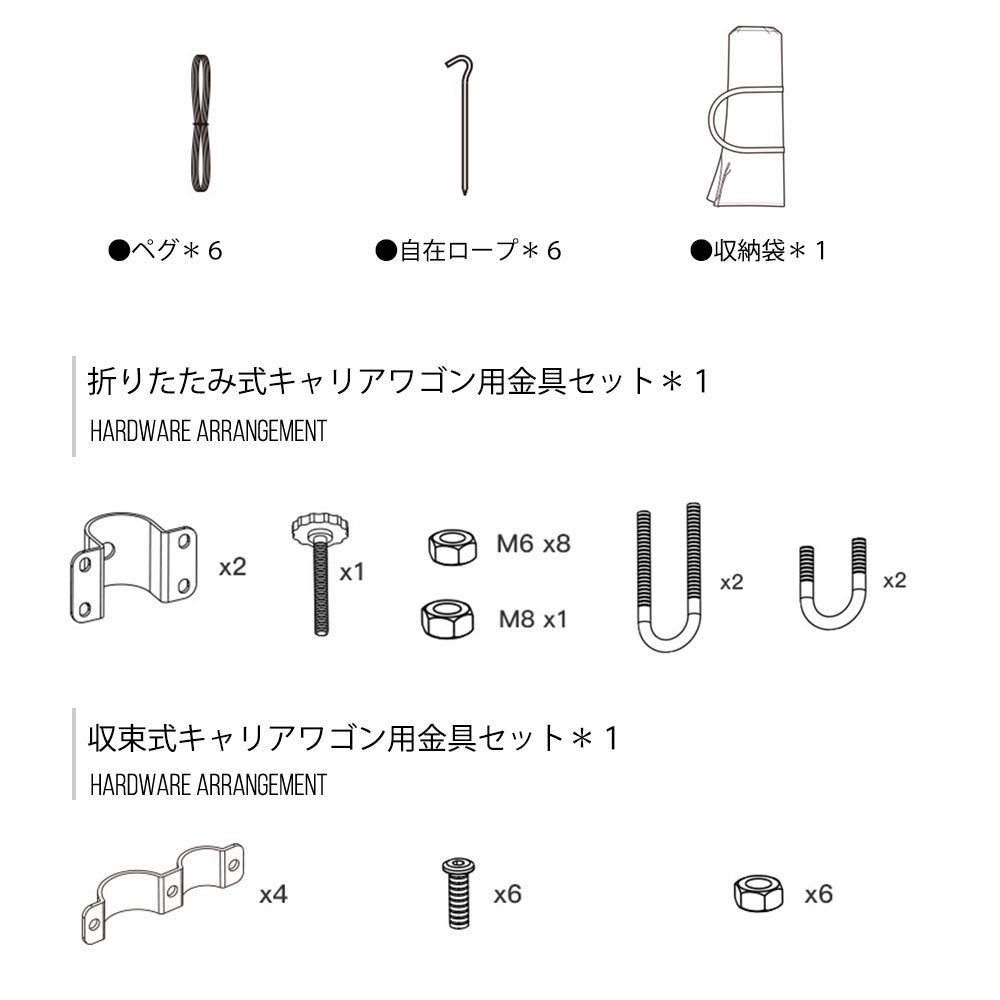 ●ペグ＊6

●自在ロープ＊6

●収納袋＊1

折りたたみ式キャリアワゴン用金具セット＊1
HARDWARE ARRANGEMENT

x2

x1

M6 x8

M8 x1

x2

x2

収束式キャリアワゴン用金具セット＊1
HARDWARE ARRANGEMENT

x4

x6

x6