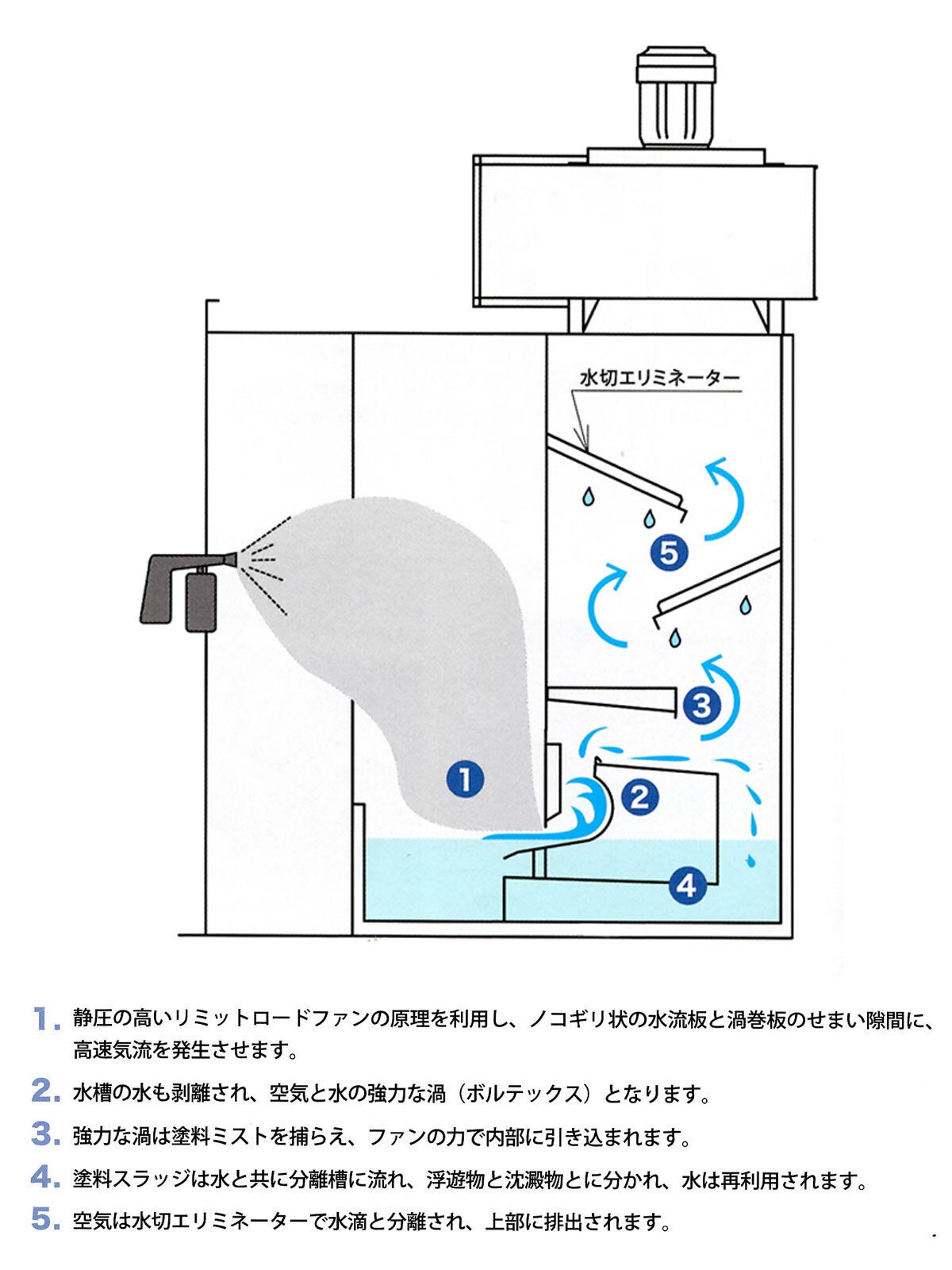 水切エリミネーター

5

3

1

2

4

1. 静圧の高いリミットロードファンの原理を利用し、ノコギリ状の水流板と渦巻板のせまい隙間に、高速気流を発生させます。

2. 水槽の水も剥離され、空気と水の強力な渦（ボルテックス）となります。

3. 強力な渦は塗料ミストを捕らえ、ファンの力で内部に引き込まれます。

4. 塗料スラッジは水と共に分離槽に流れ、浮遊物と沈澱物とに分かれ、水は再利用されます。

5. 空気は水切エリミネーターで水滴と分離され、上部に排出されます。