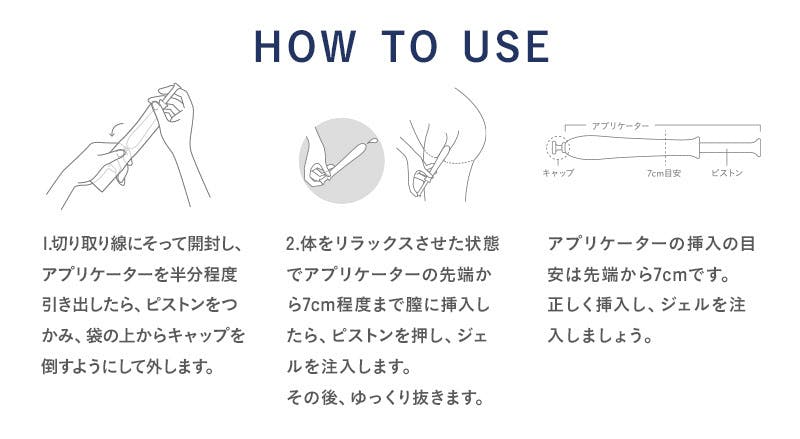 HOW TO USE

アプリケーター

キャップ

7cm目安

ピストン

1.切り取り線にそって開封し、アプリケーターを半分程度引き出したら、ピストンをつかみ、袋の上からキャップを倒すようにして外します。

2.体をリラックスさせた状態でアプリケーターの先端から7cm程度まで膣に挿入したら、ピストンを押し、ジェルを注入します。
その後、ゆっくり抜きます。

アプリケーターの挿入の目安は先端から7cmです。
正しく挿入し、ジェルを注入しましょう。