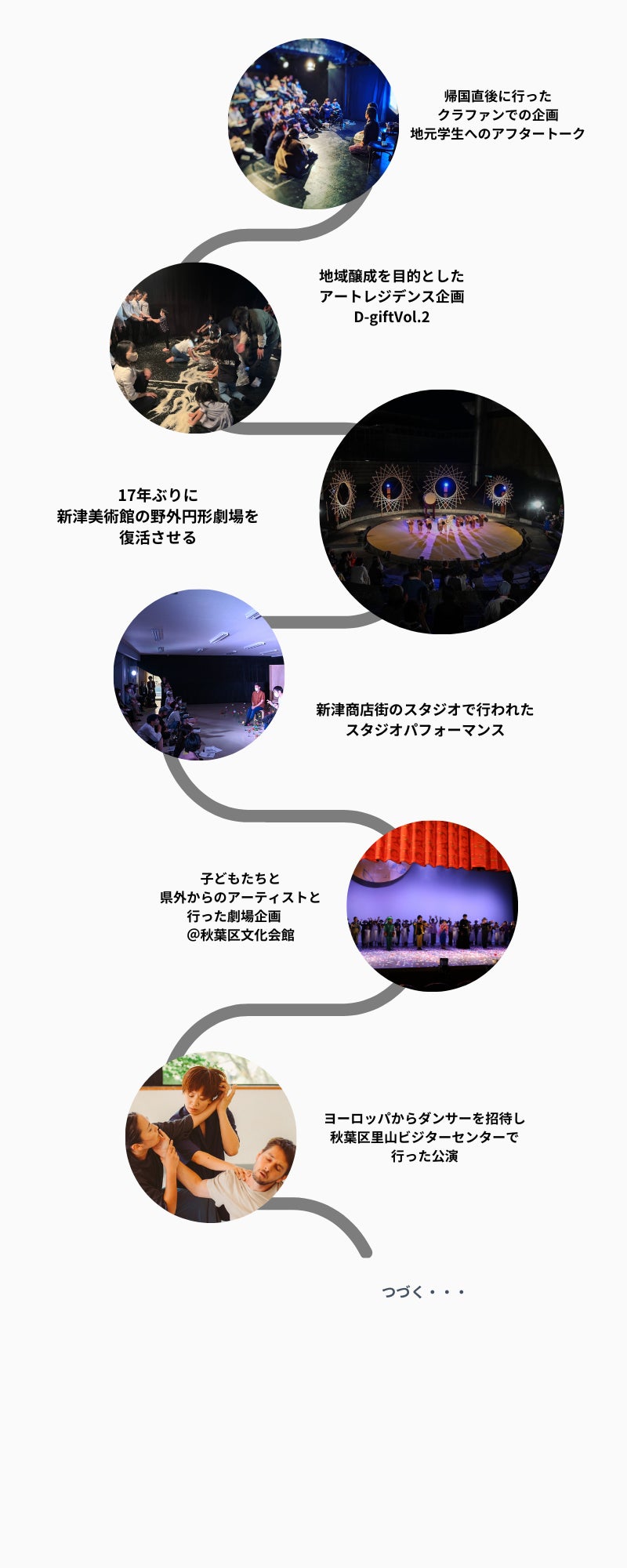 帰国直後に行った
クラファンでの企画
地元学生へのアフタートーク

地域醸成を目的とした
アートレジデンス企画
D-giftVol.2

17年ぶりに
新津美術館の野外円形劇場を
復活させる

新津商店街のスタジオで行われた
スタジオパフォーマンス

子どもたちと
県外からのアーティストと
行った劇場企画
@秋葉区文化会館

ヨーロッパからダンサーを招待し
秋葉区里山ビジターセンターで
行った公演

つづく・・・