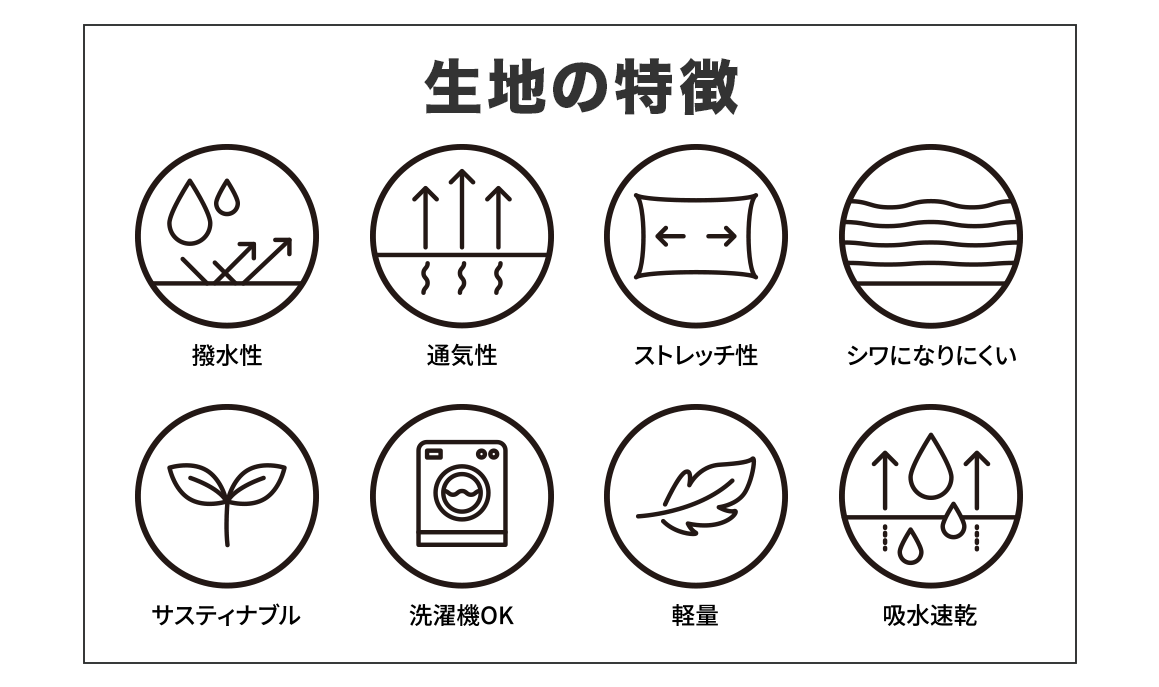 生地の特徴

撥水性

通気性

ストレッチ性

シワになりにくい

サスティナブル

洗濯機OK

軽量

吸水速乾