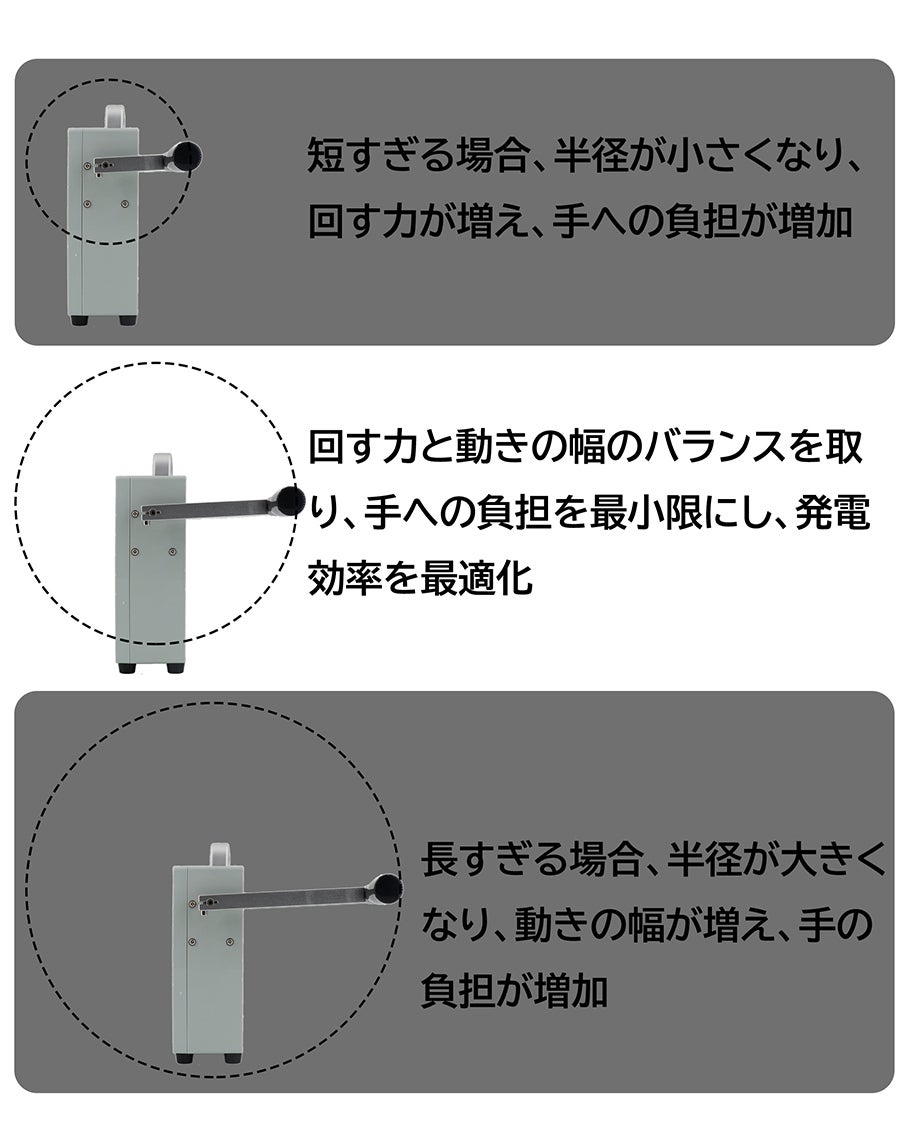 短すぎる場合、半径が小さくなり、回す力が増え、手への負担が増加

回す力と動きの幅のバランスを取り、手への負担を最小限にし、発電効率を最適化

長すぎる場合、半径が大きくなり、動きの幅が増え、手の負担が増加